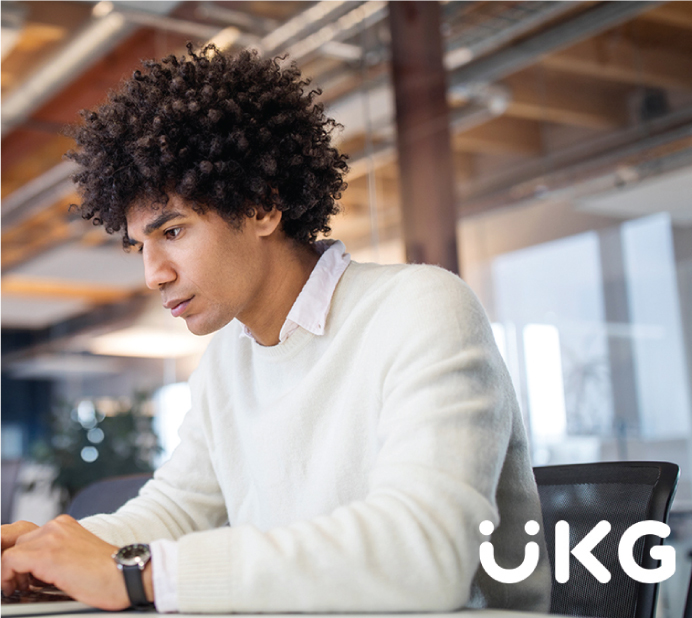 UKG