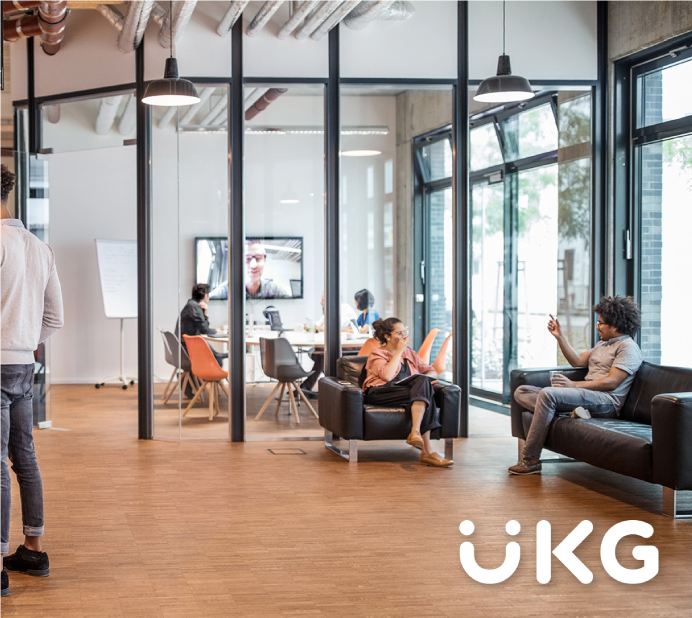 UKG