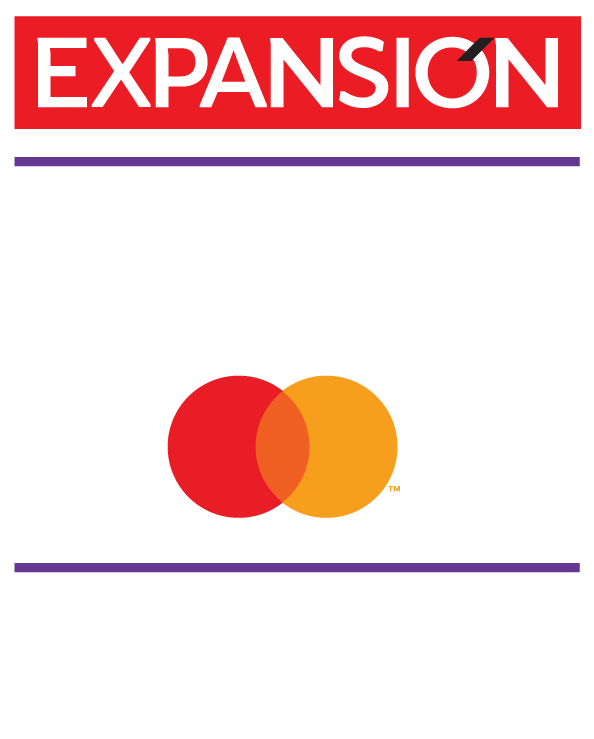 EXPANSIÓN

™