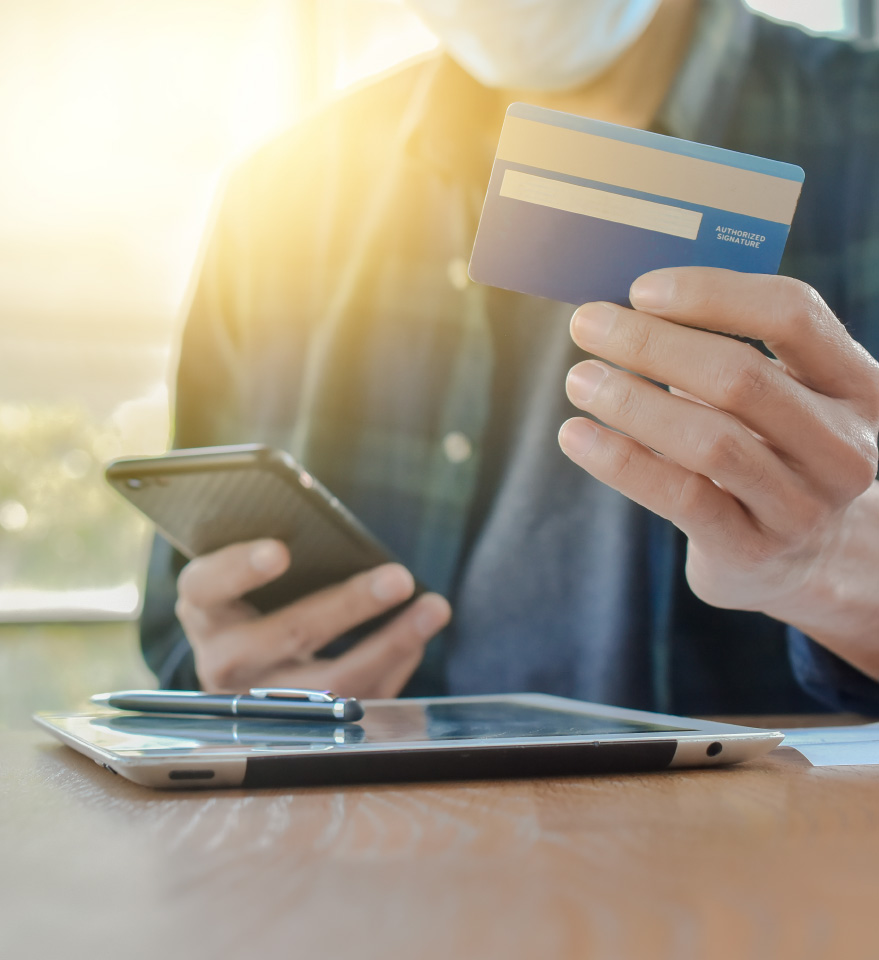 AUTHORIZED SIGNATURE