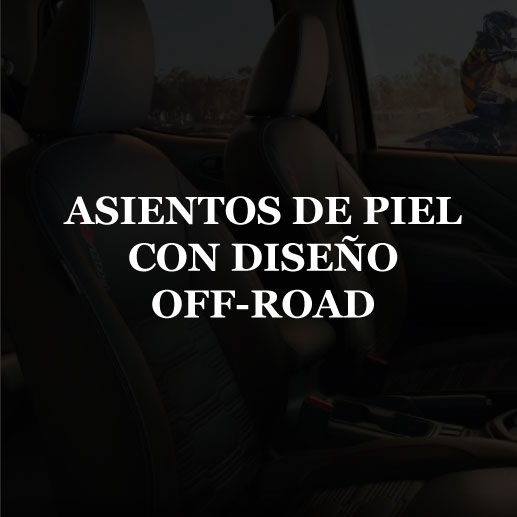 ASIENTOS DE PIEL CON DISEÑO OFF-ROAD