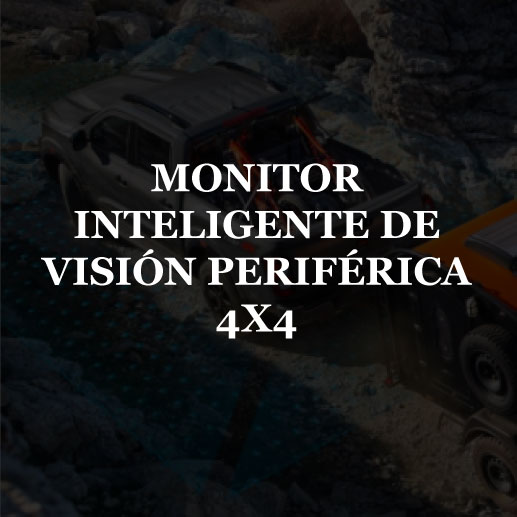 MONITOR INTELIGENTE DE VISIÓN PERIFÉRICA 4X4