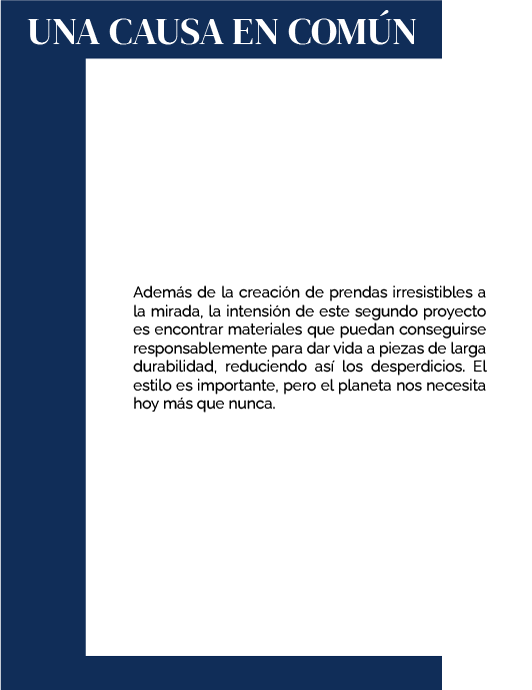 UNA CAUSA EN COMÚN

Además de la creación de prendas irresistibles a la mirada, la intensión de este segundo proyecto es encontrar materiales que puedan conseguirse responsablemente para dar vida a piezas de larga durabilidad, reduciendo así los desperdicios. El estilo es importante, pero el planeta nos necesita hoy más que nunca.