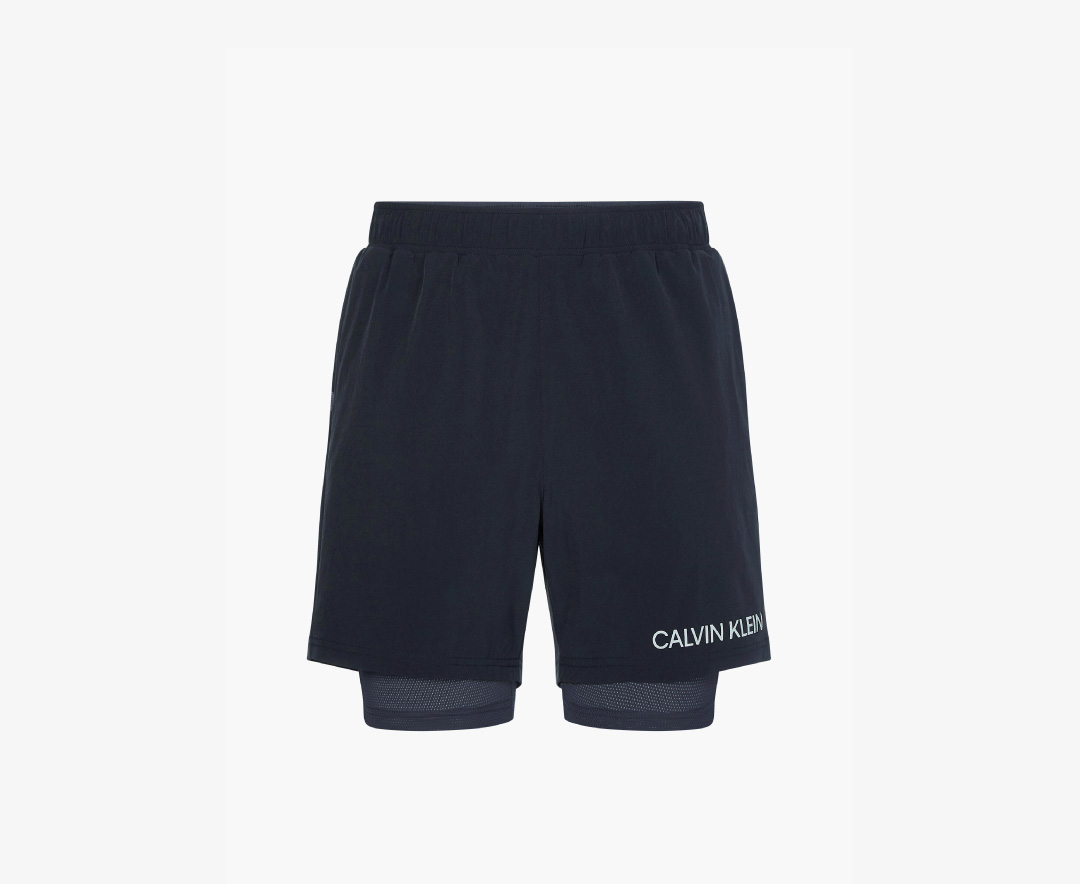 CALVIN KLEIN