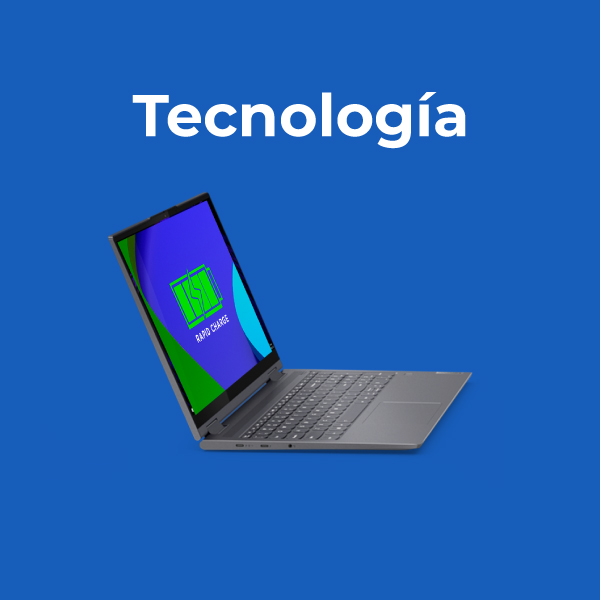 Tecnología

RAPID CHARGE