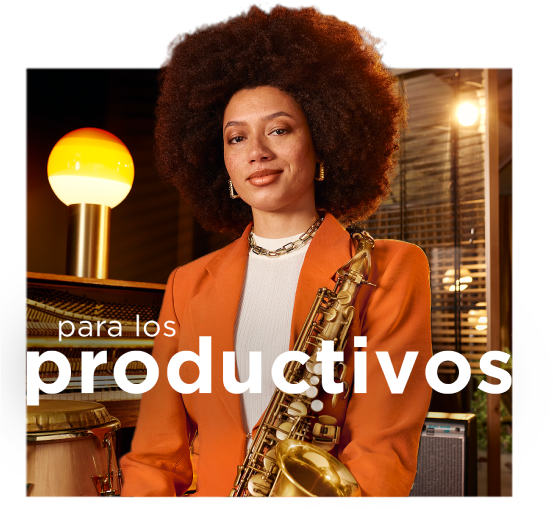 para los
productivos