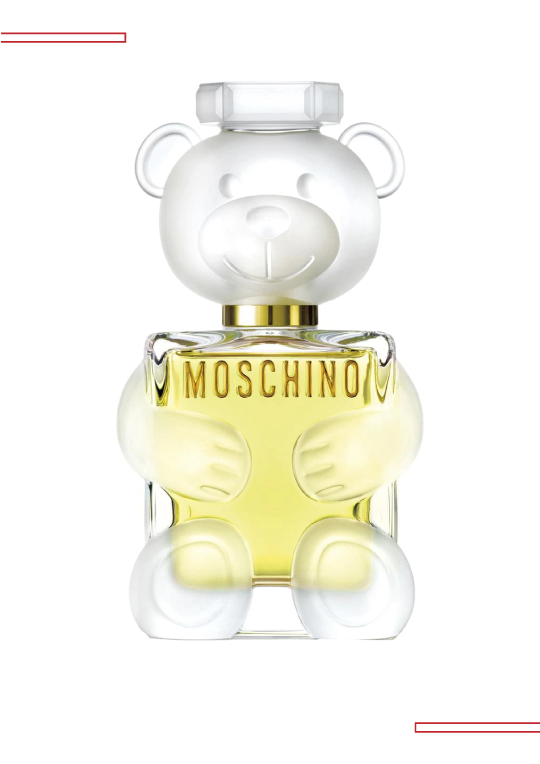 MOSCHINO