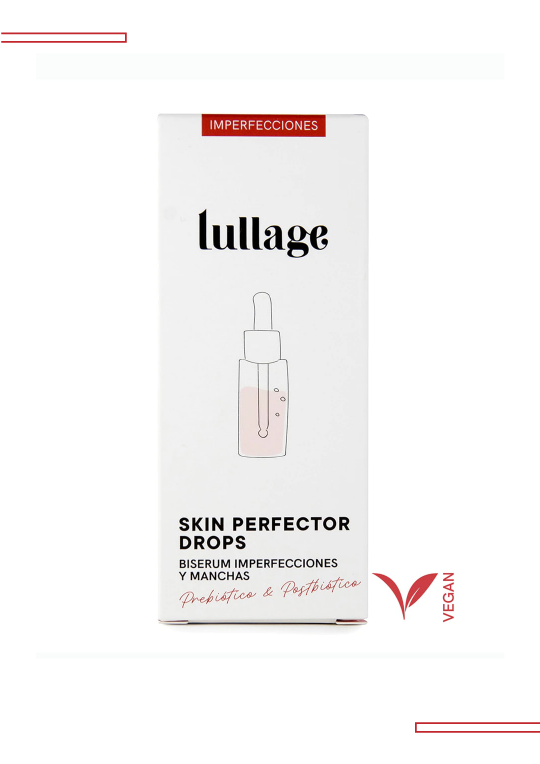 IMPERFECCIONES

lullage

SKIN PERFECTOR DROPS

BISERUM IMPERFECCIONES Y MANCHAS

Prebiótico & Postbiótico

VEGAN