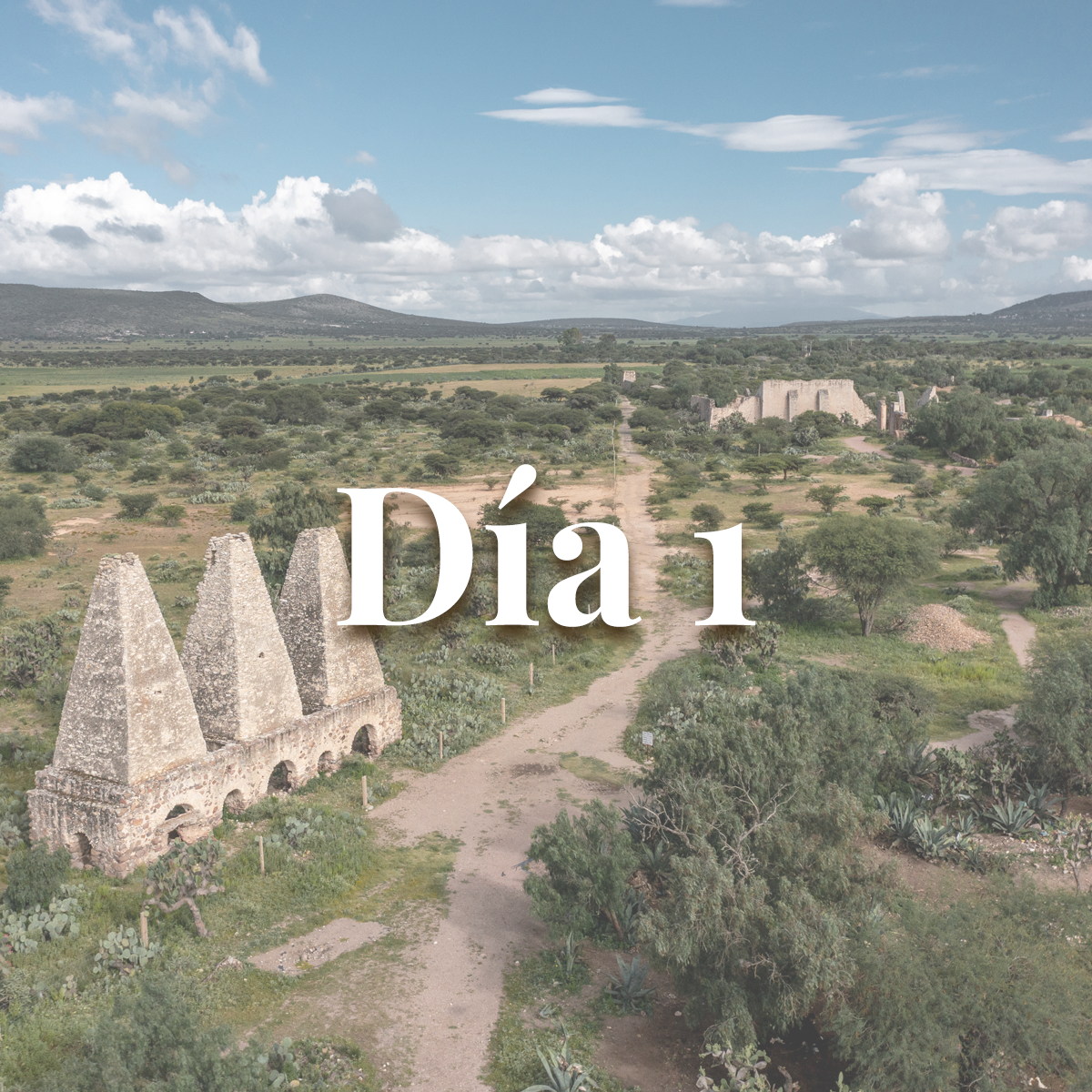 Día 1