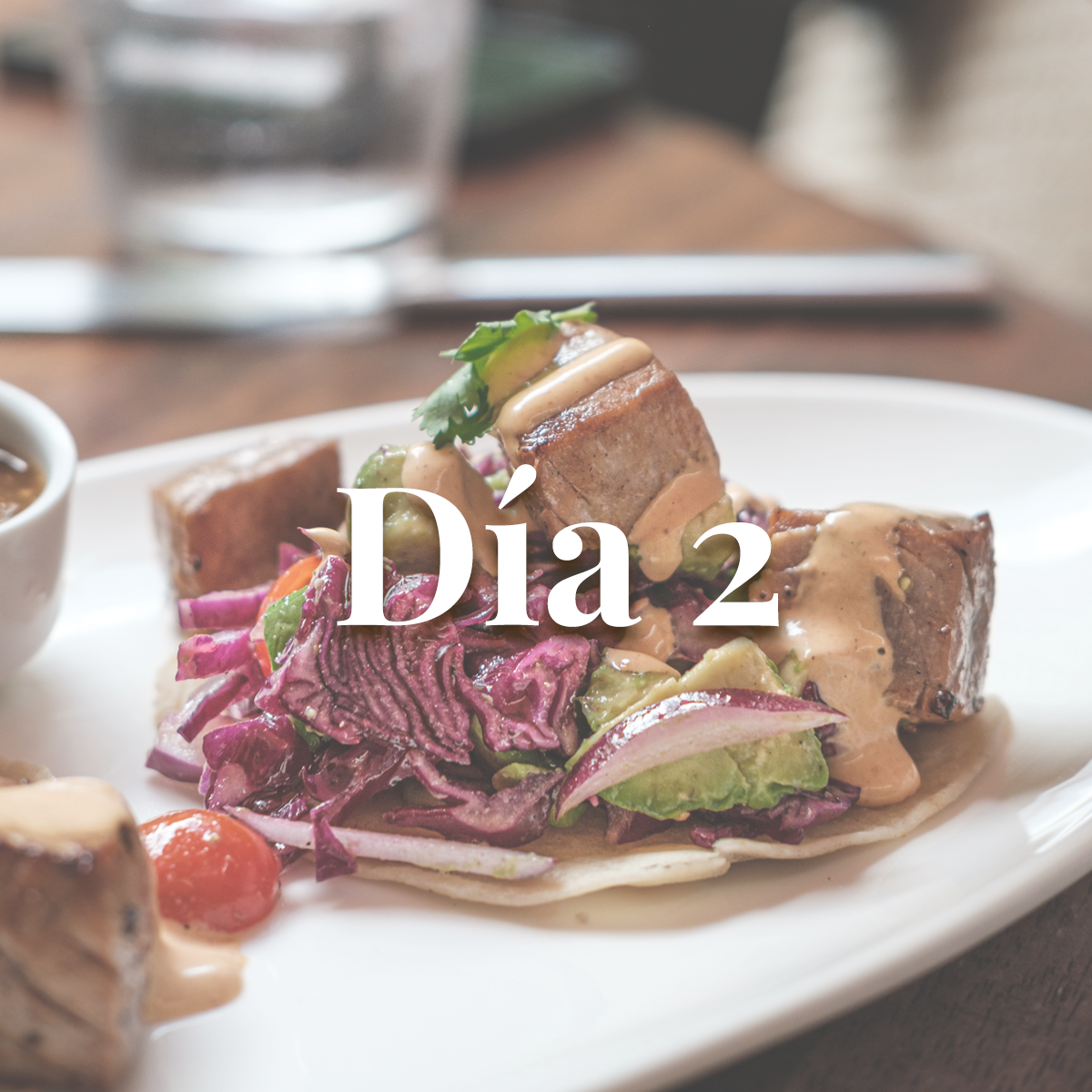 Día 2