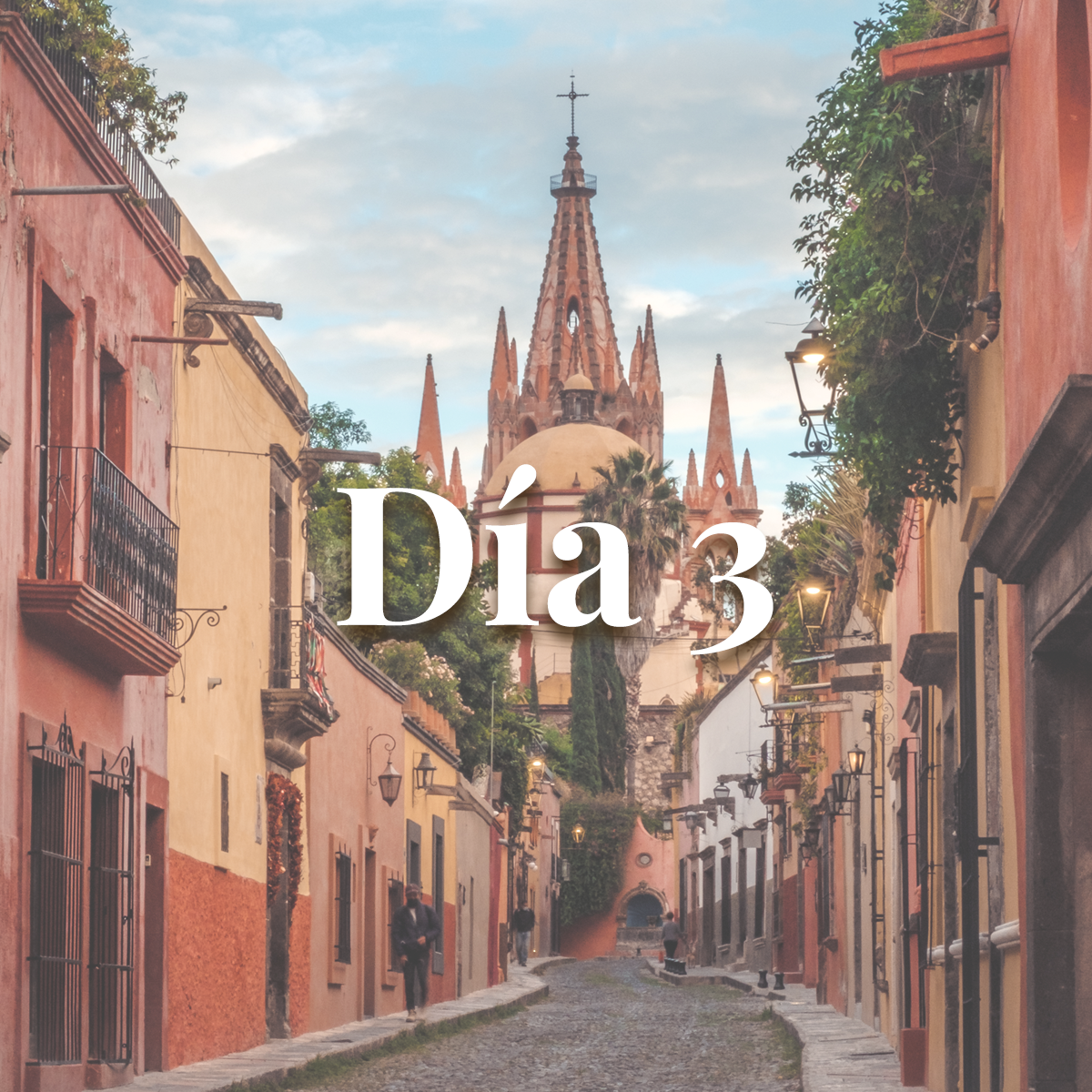 Día 3