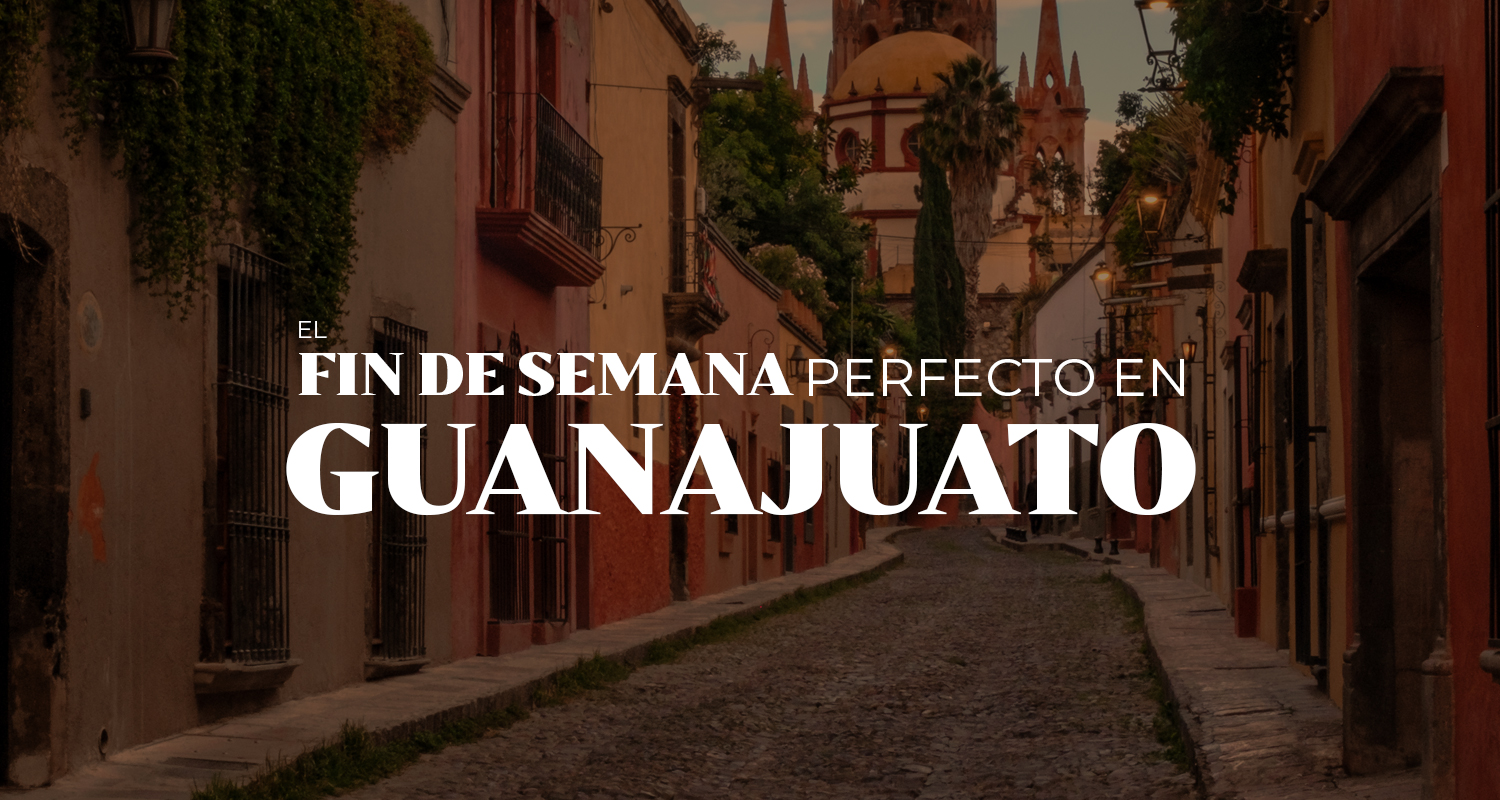 EL
FIN DE SEMANA PERFECTO EN
GUANAJUATO