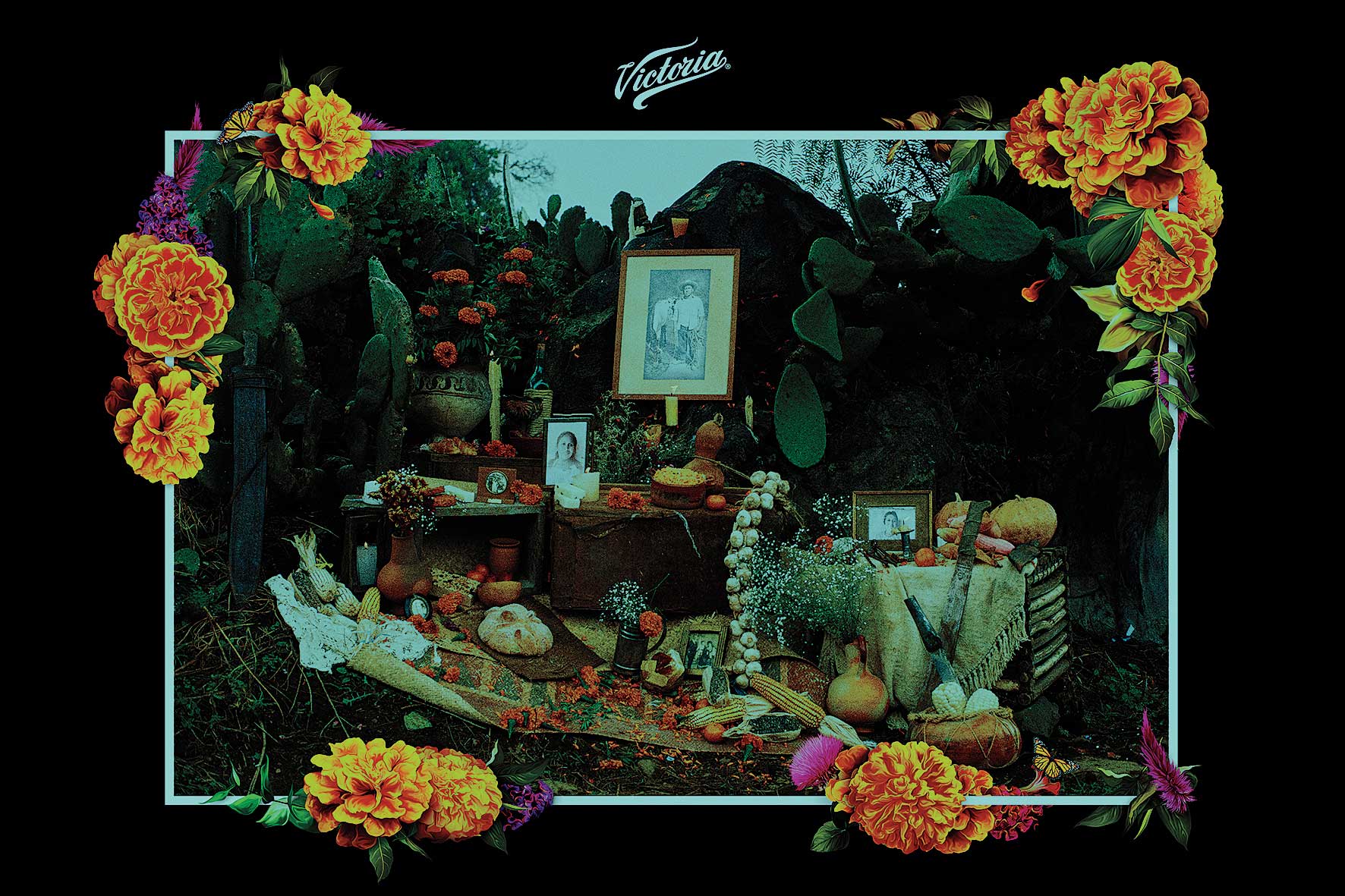 Victoria®