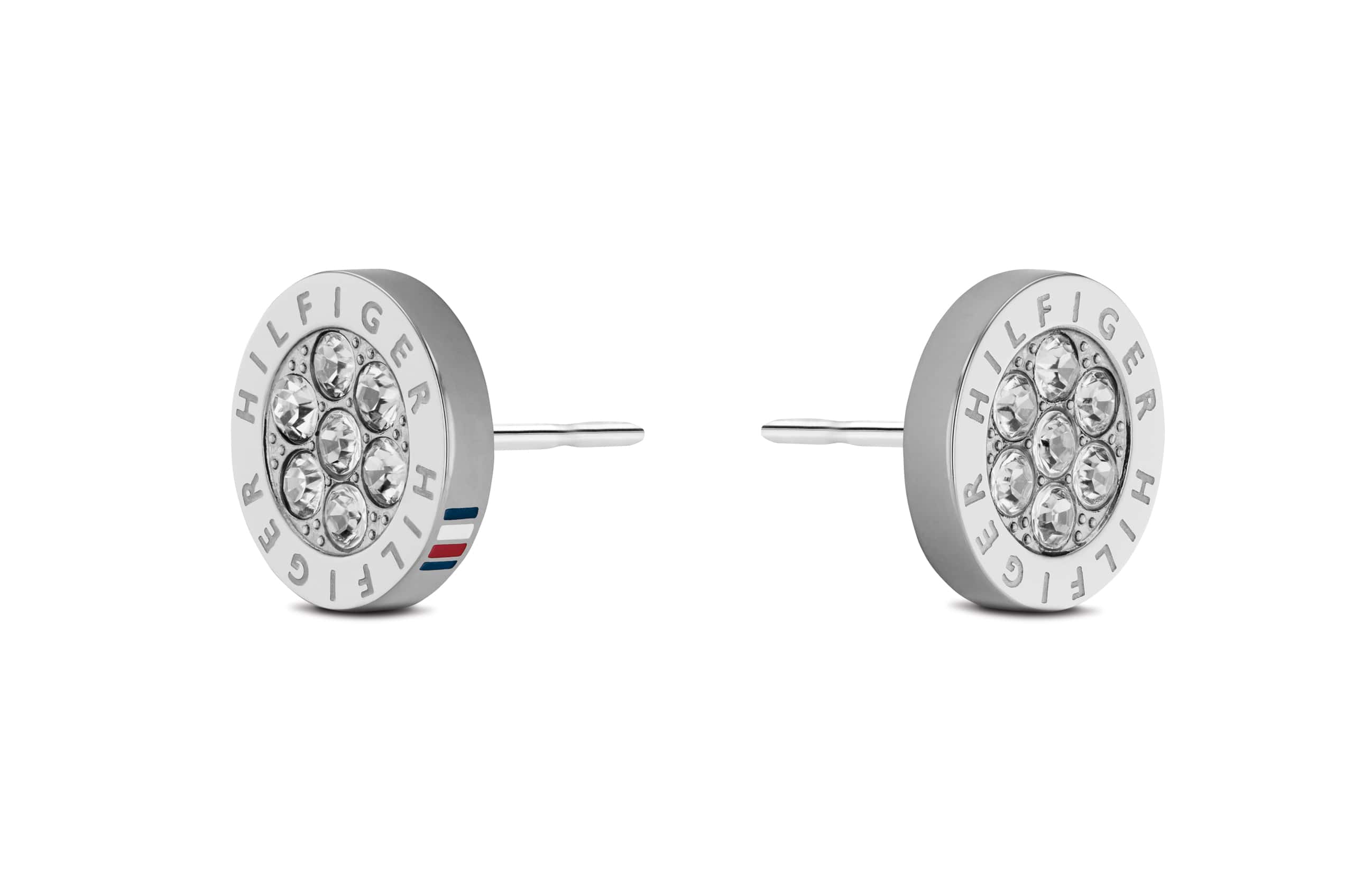 HILFIGER HILFIGER

HILFIGER HILFIGER