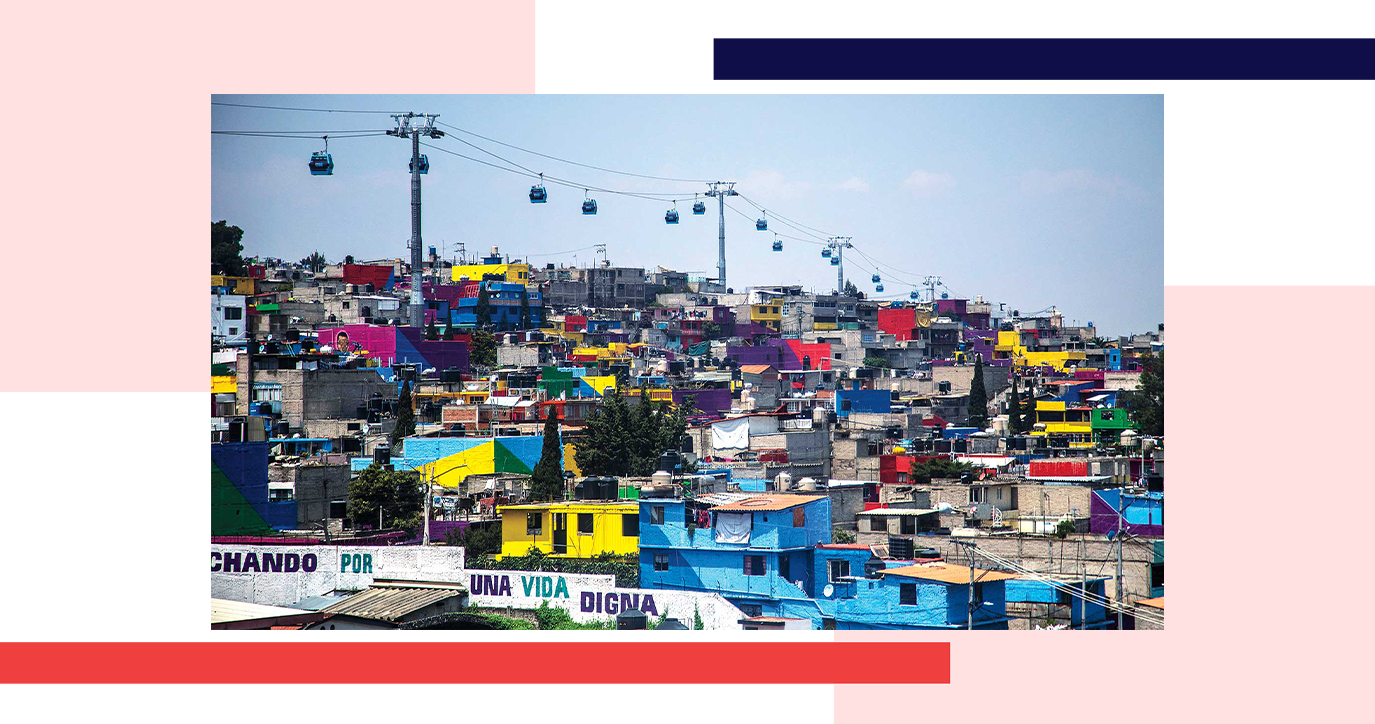 CHANDO POR UNA VIDA DIGNA