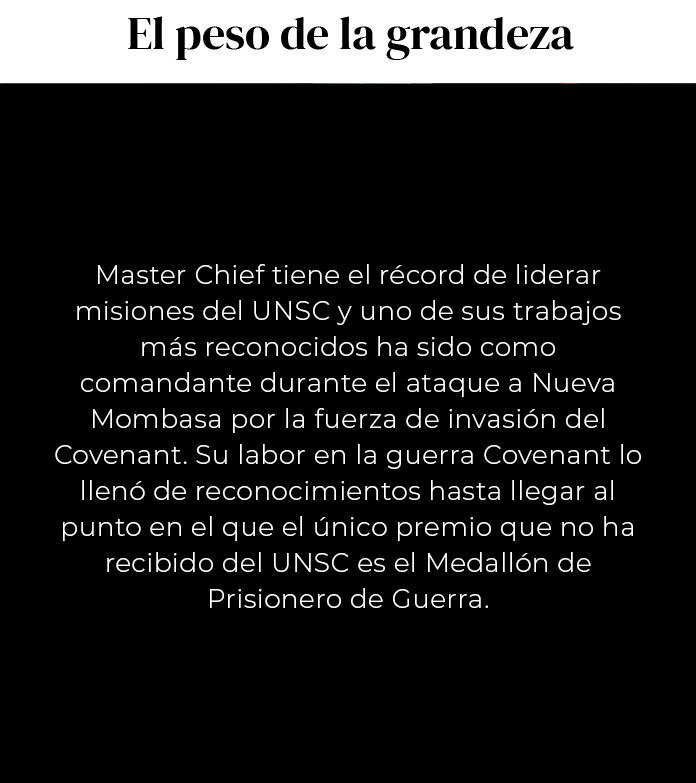 El peso de la grandeza

Master Chief tiene el récord de liderar misiones del UNSC y uno de sus trabajos más reconocidos ha sido como comandante durante el ataque a Nueva Mombasa por la fuerza de invasión del Covenant. Su labor en la guerra Covenant lo llenó de reconocimientos hasta llegar al punto en el que el único premio que no ha recibido del UNSC es el Medallón de Prisionero de Guerra.