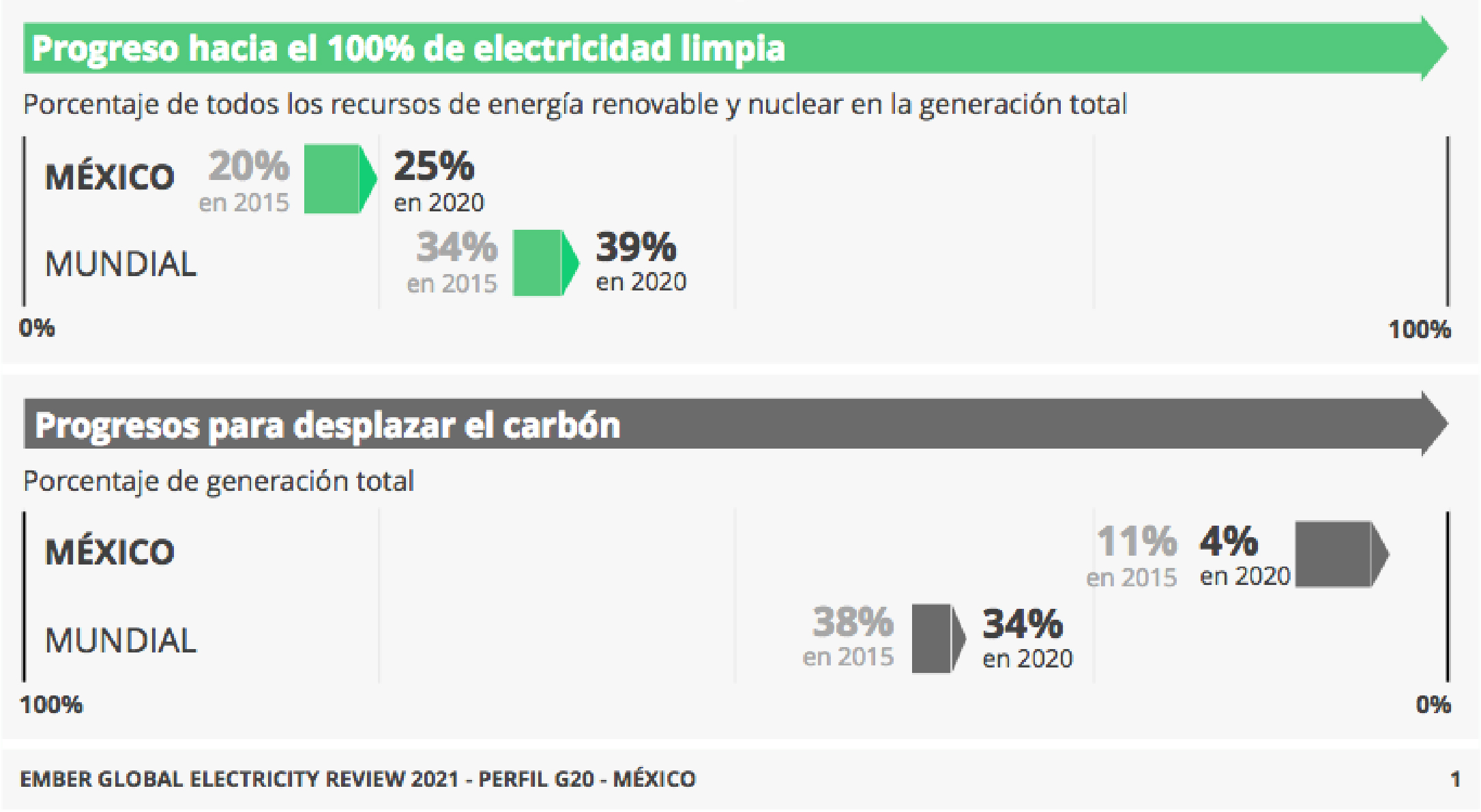 Progreso hacia el 100% de electricidad limpia

Porcentaje de todos los recursos de energía renovable y nuclear en la generación total

MÉXICO 20% en 2015 25% en 2020

MUNDIAL 34% en 2015 39% en 2020

0% 100%

Progresos para desplazar el carbón

Porcentaje de generación total

MÉXICO 11% en 2015 4% en 2020

MUNDIAL 38% en 2015 34% en 2020

100% 0%

EMBER GLOBAL ELECTRICITY REVIEW 2021 - PERFIL G20 - MÉXICO 1