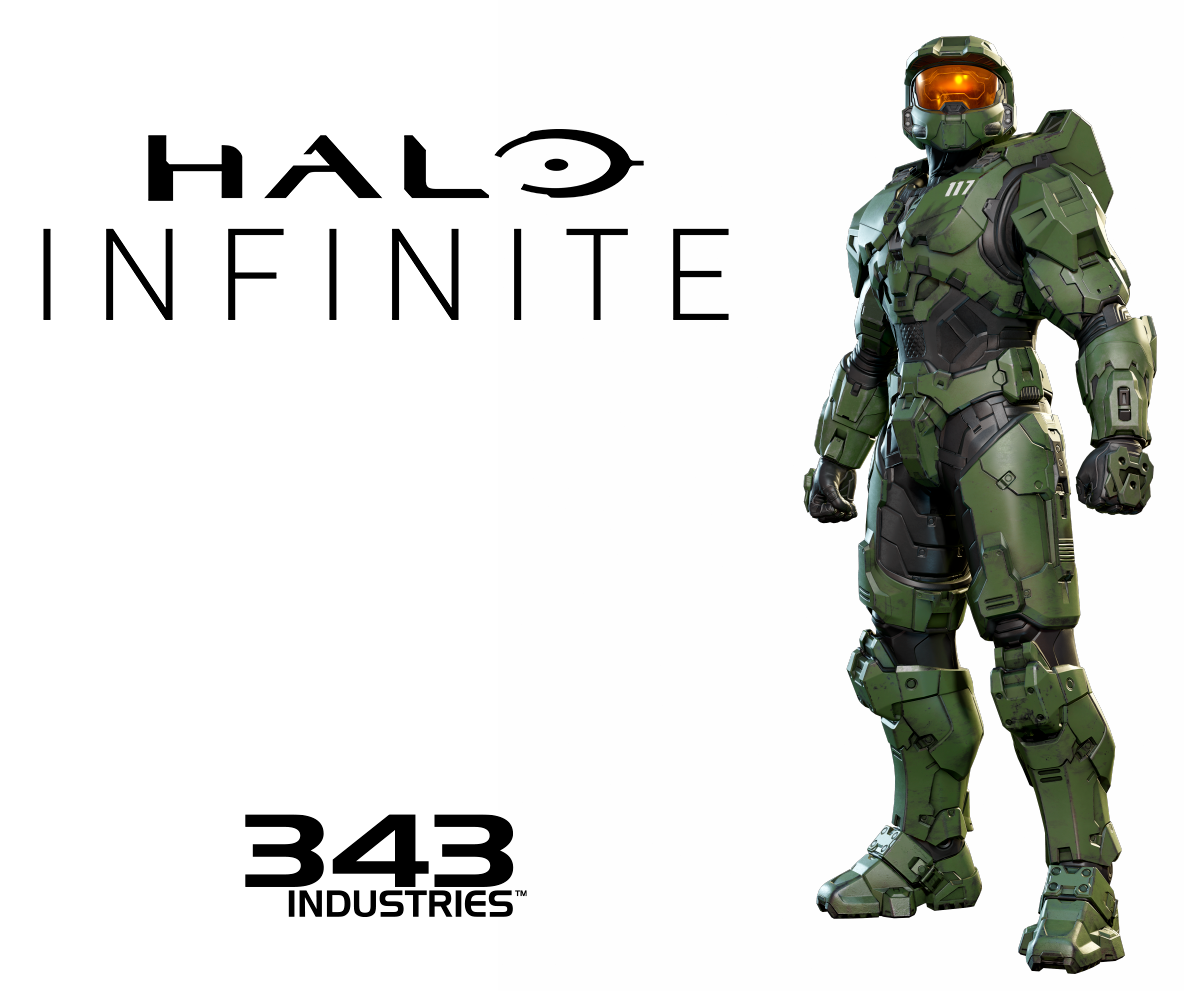 HALO
INFINITE

117

343
INDUSTRIES™