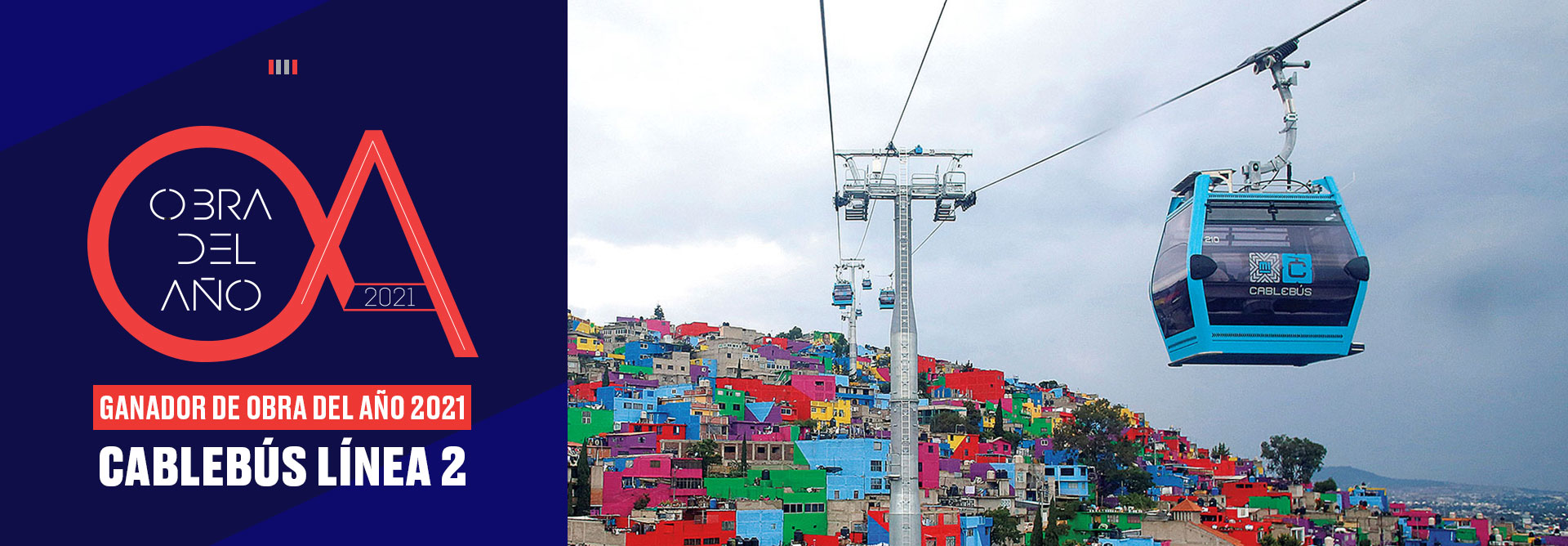 OBRA DEL AÑO 2021

GANADOR DE OBRA DEL AÑO 2021

CABLEBÚS LÍNEA 2

210

CABLEBÚS