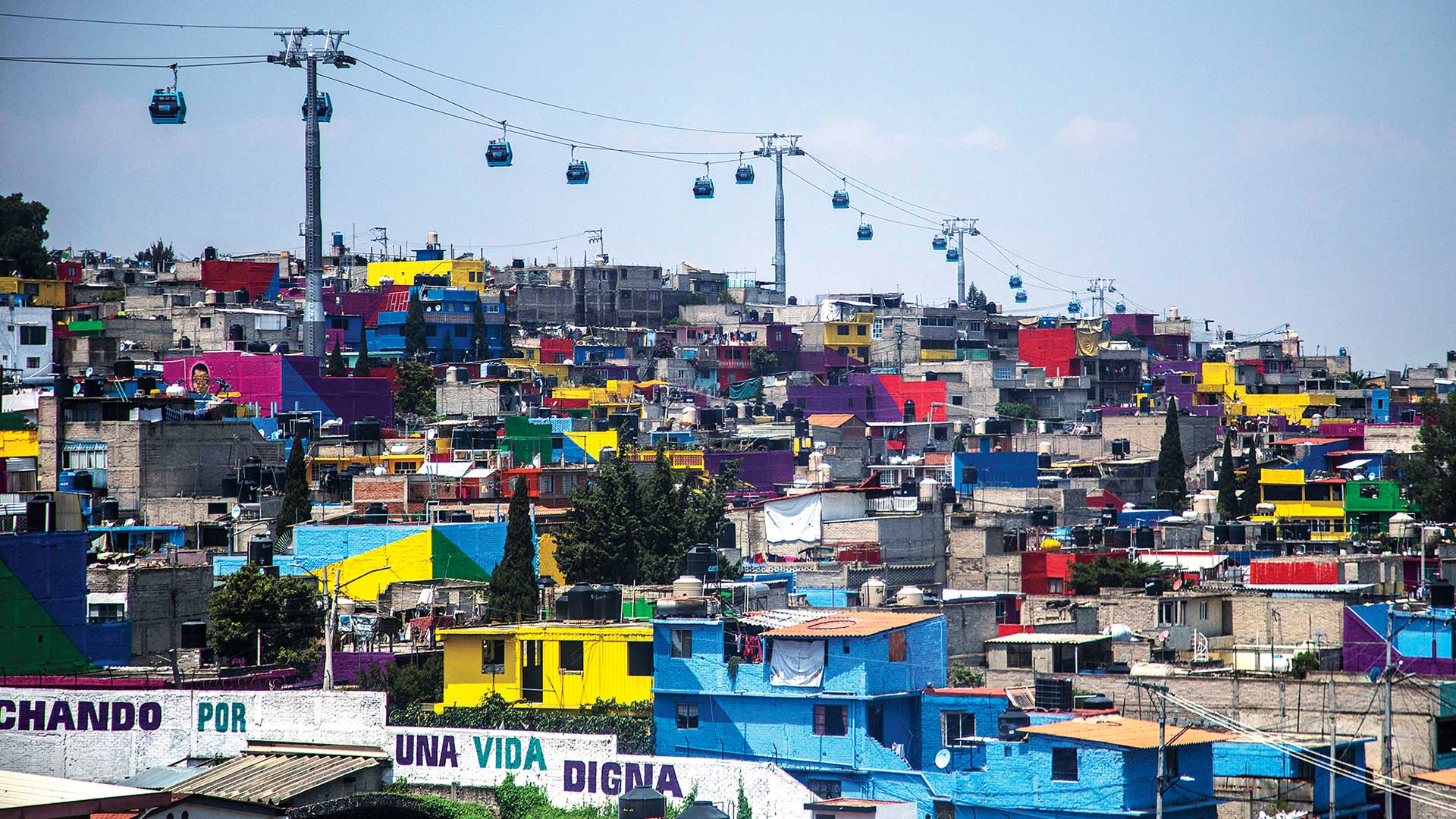 CHANDO POR UNA VIDA DIGNA