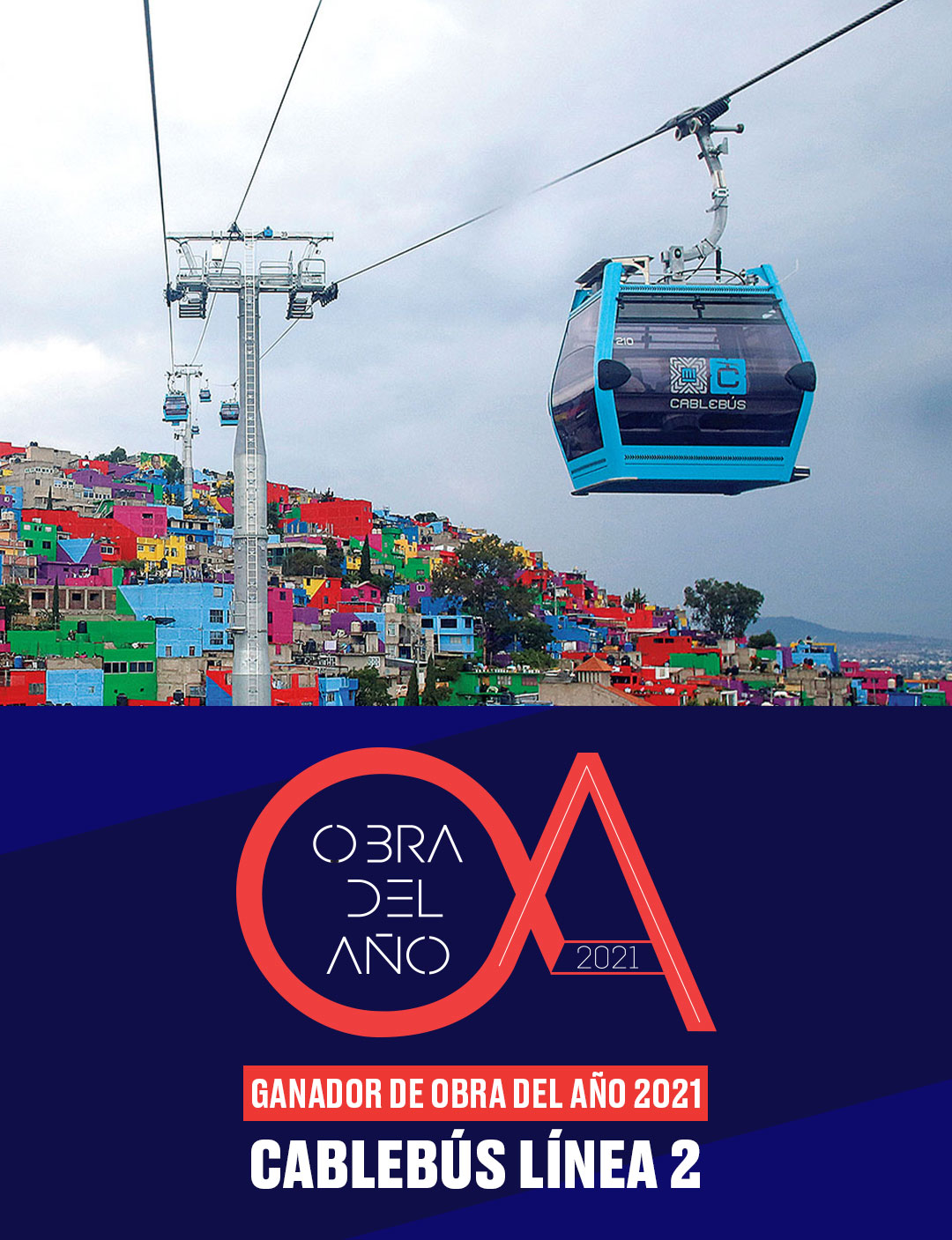 210

CABLEBÚS

OBRA DEL AÑO 2021

GANADOR DE OBRA DEL AÑO 2021

CABLEBÚS LÍNEA 2