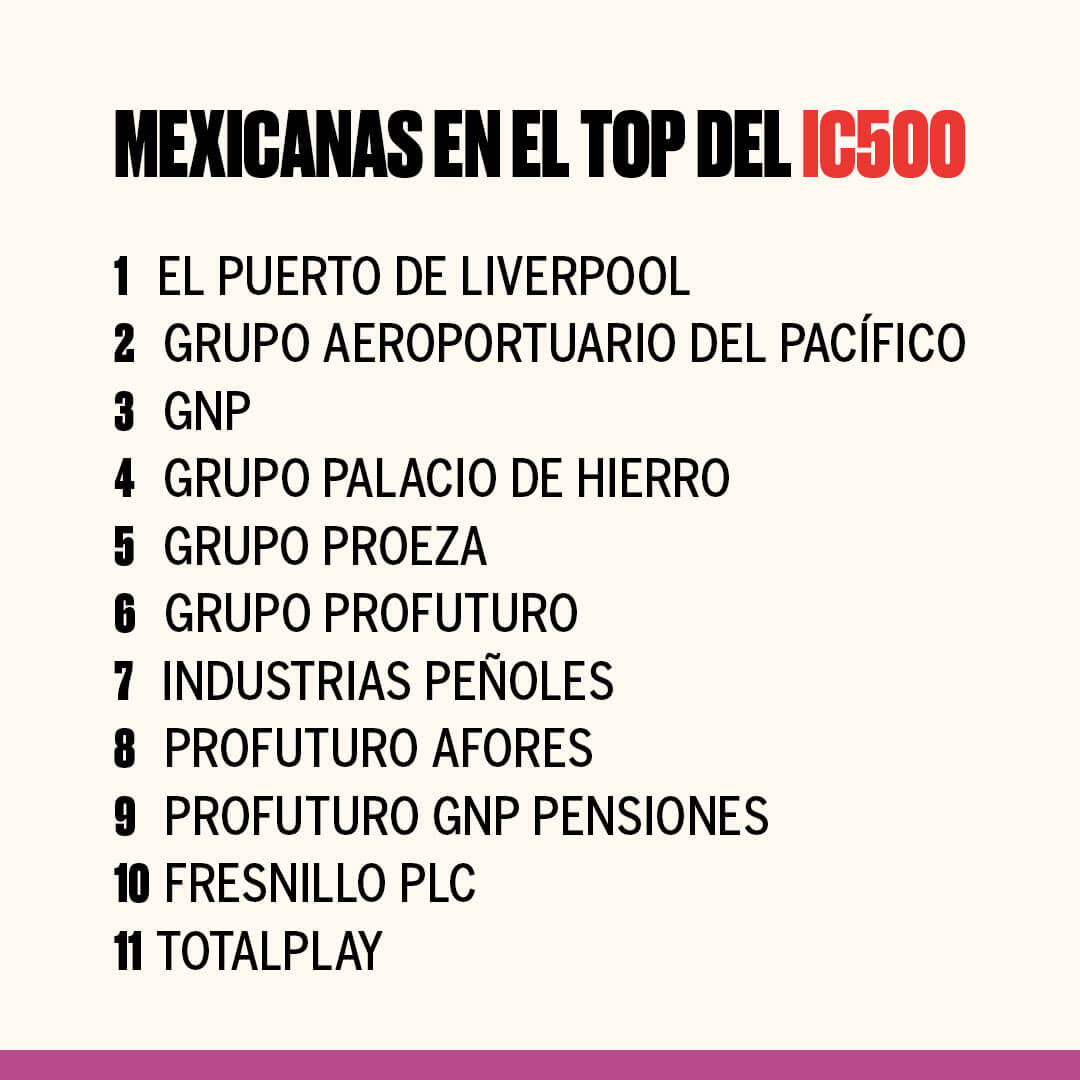 MEXICANAS EN EL TOP DEL IC500

1 EL PUERTO DE LIVERPOOL
2 GRUPO AEROPORTUARIO DEL PACÍFICO
3 GNP
4 GRUPO PALACIO DE HIERRO
5 GRUPO PROEZA
6 GRUPO PROFUTURO
7 INDUSTRIAS PEÑOLES
8 PROFUTURO AFORES
9 PROFUTURO GNP PENSIONES
10 FRESNILLO PLC
11 TOTALPLAY