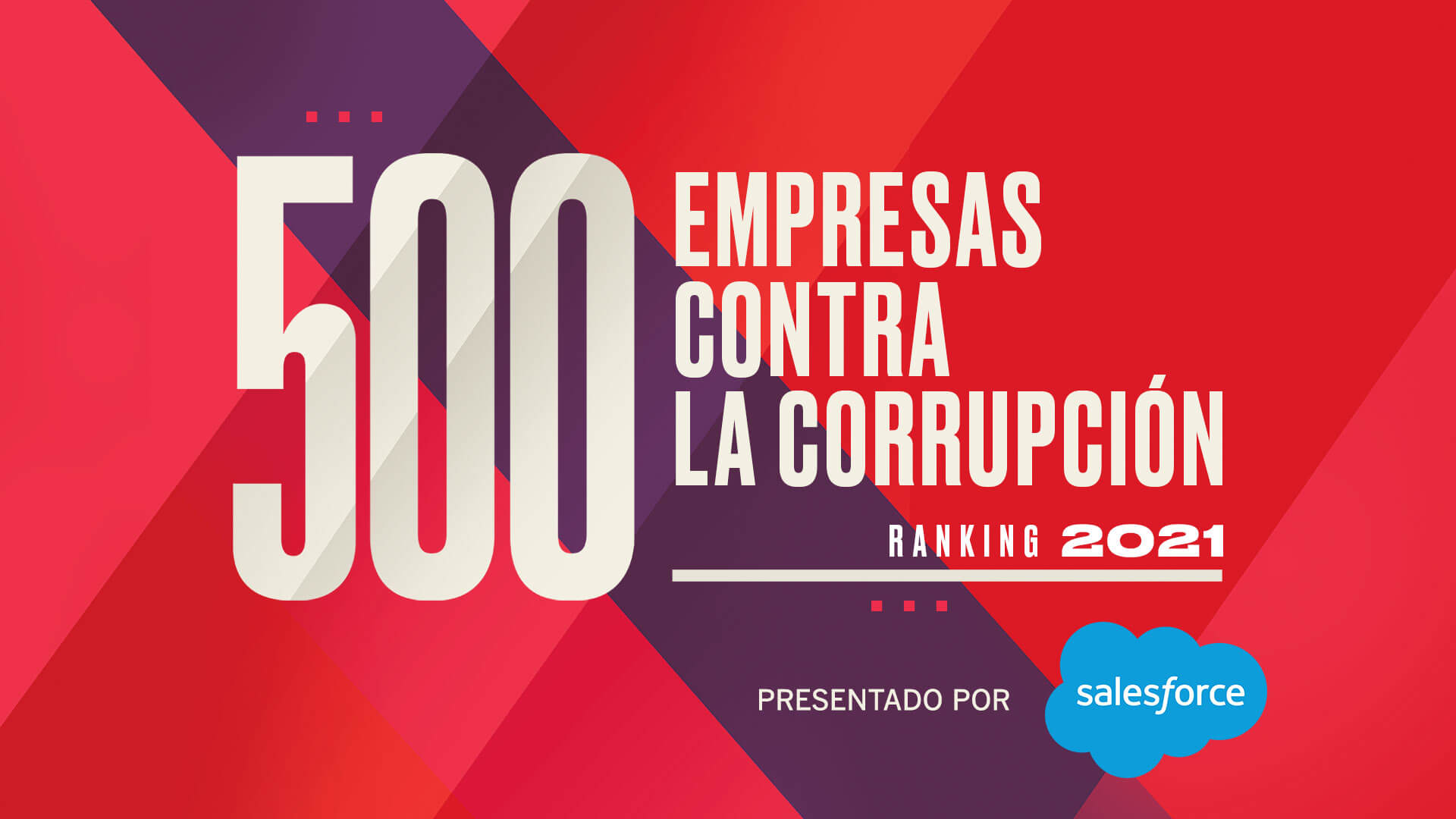 500 EMPRESAS CONTRA LA CORRUPCIÓN

RANKING 2021

PRESENTADO POR salesforce