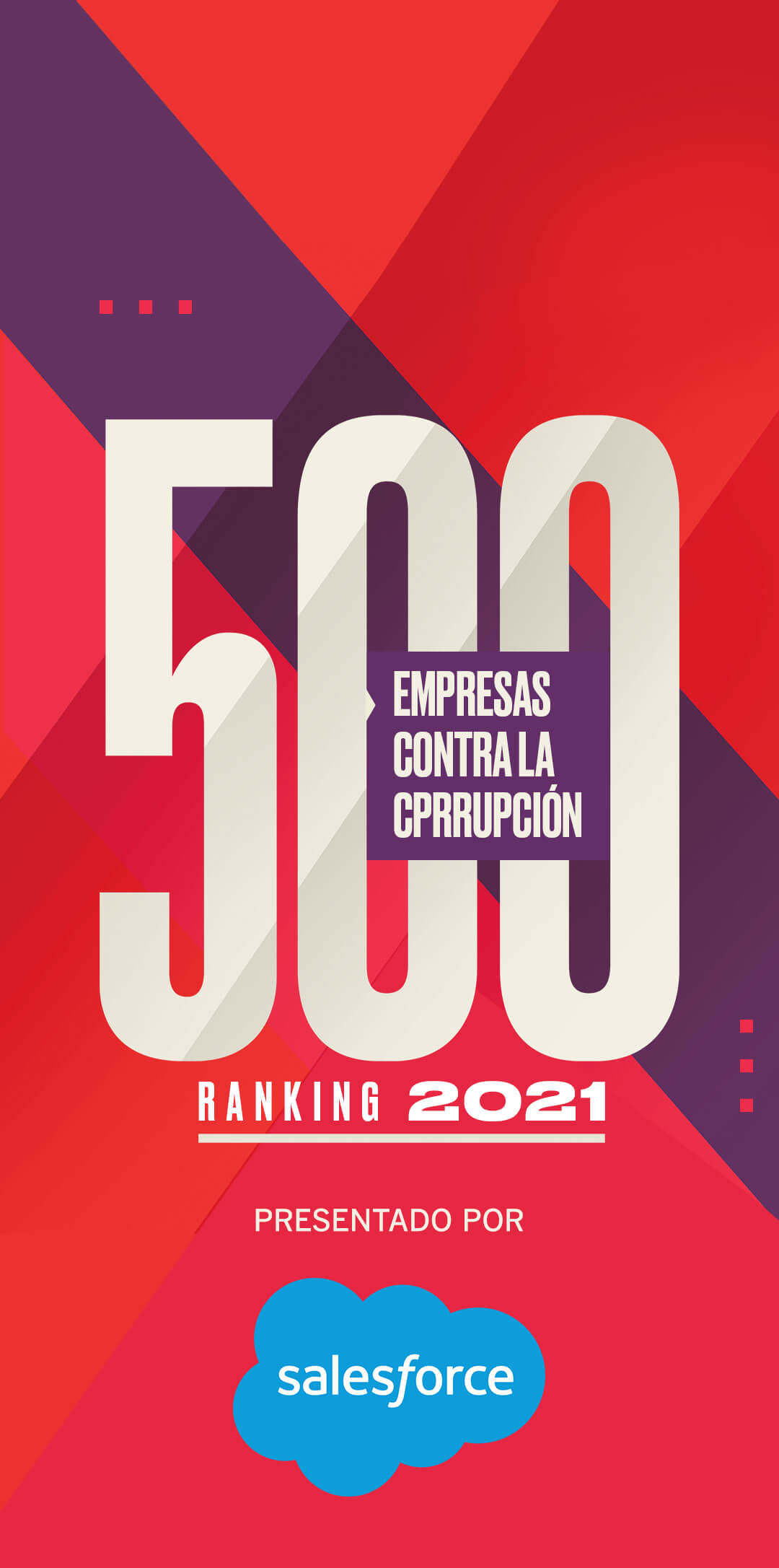 500

EMPRESAS CONTRA LA CPRRUPCIÓN

RANKING 2021

PRESENTADO POR

salesforce