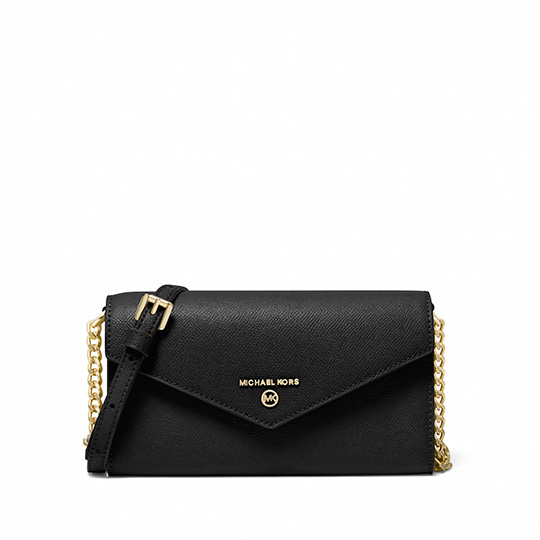 MICHAEL KORS
MK