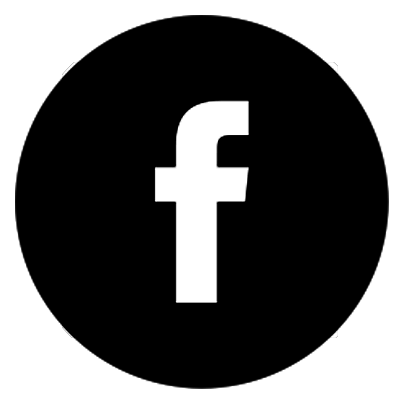 f