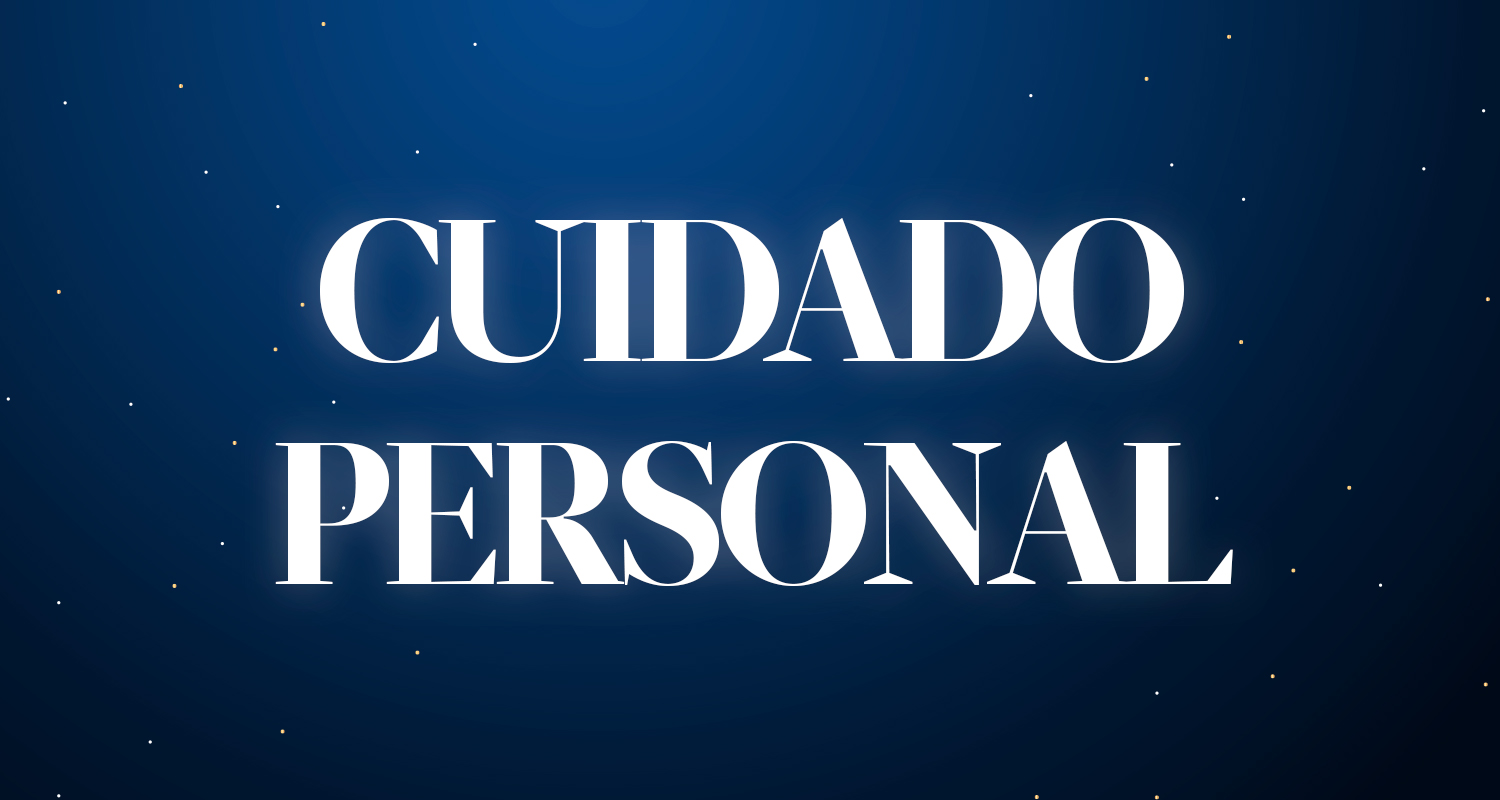 CUIDADO
PERSONAL