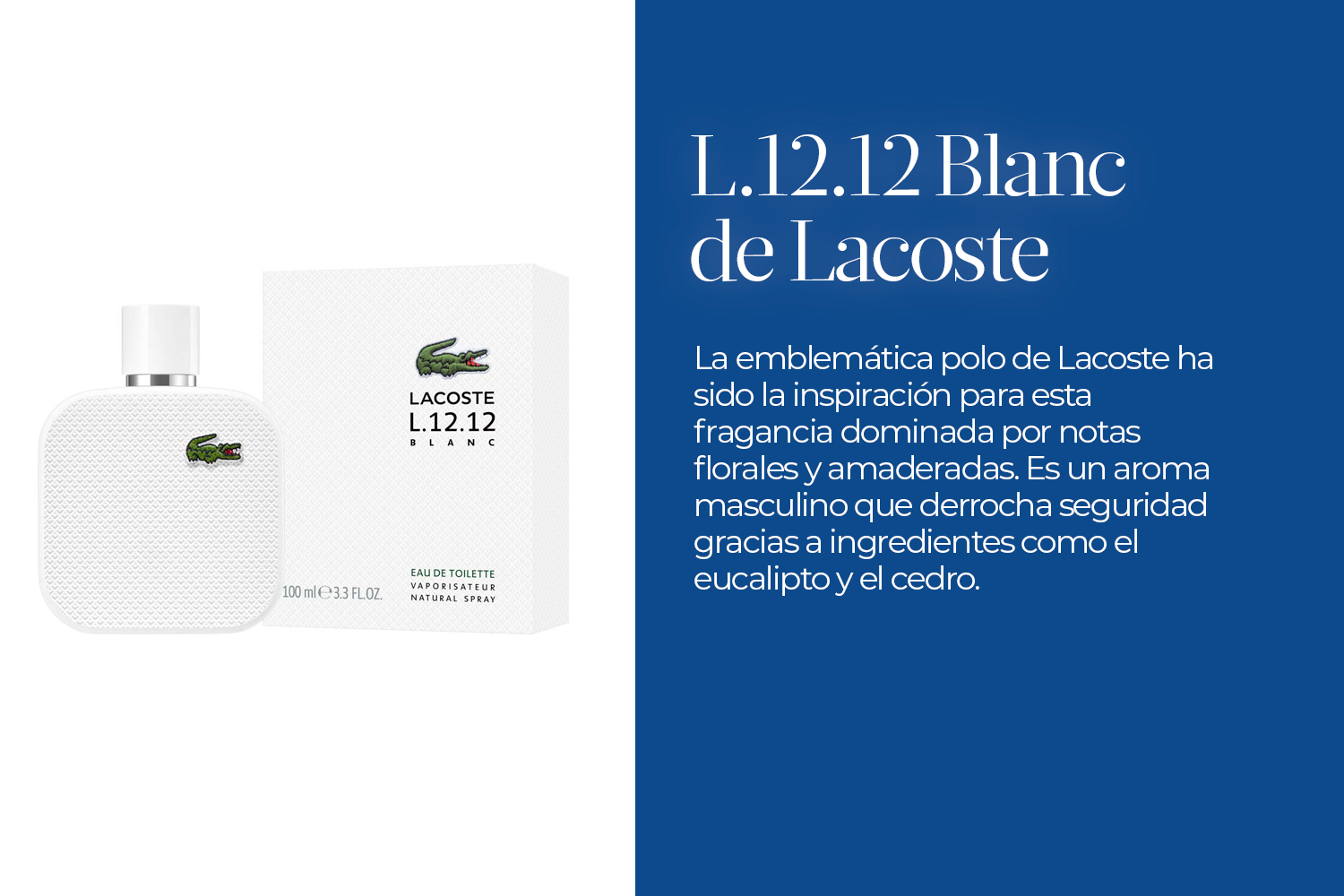 LACOSTE
L.12.12
BLANC

100 ml ℮ 3.3 FL.OZ.

EAU DE TOILETTE
VAPORISATEUR
NATURAL SPRAY

L.12.12 Blanc de Lacoste

La emblemática polo de Lacoste ha sido la inspiración para esta fragancia dominada por notas florales y amaderadas. Es un aroma masculino que derrocha seguridad gracias a ingredientes como el eucalipto y el cedro.