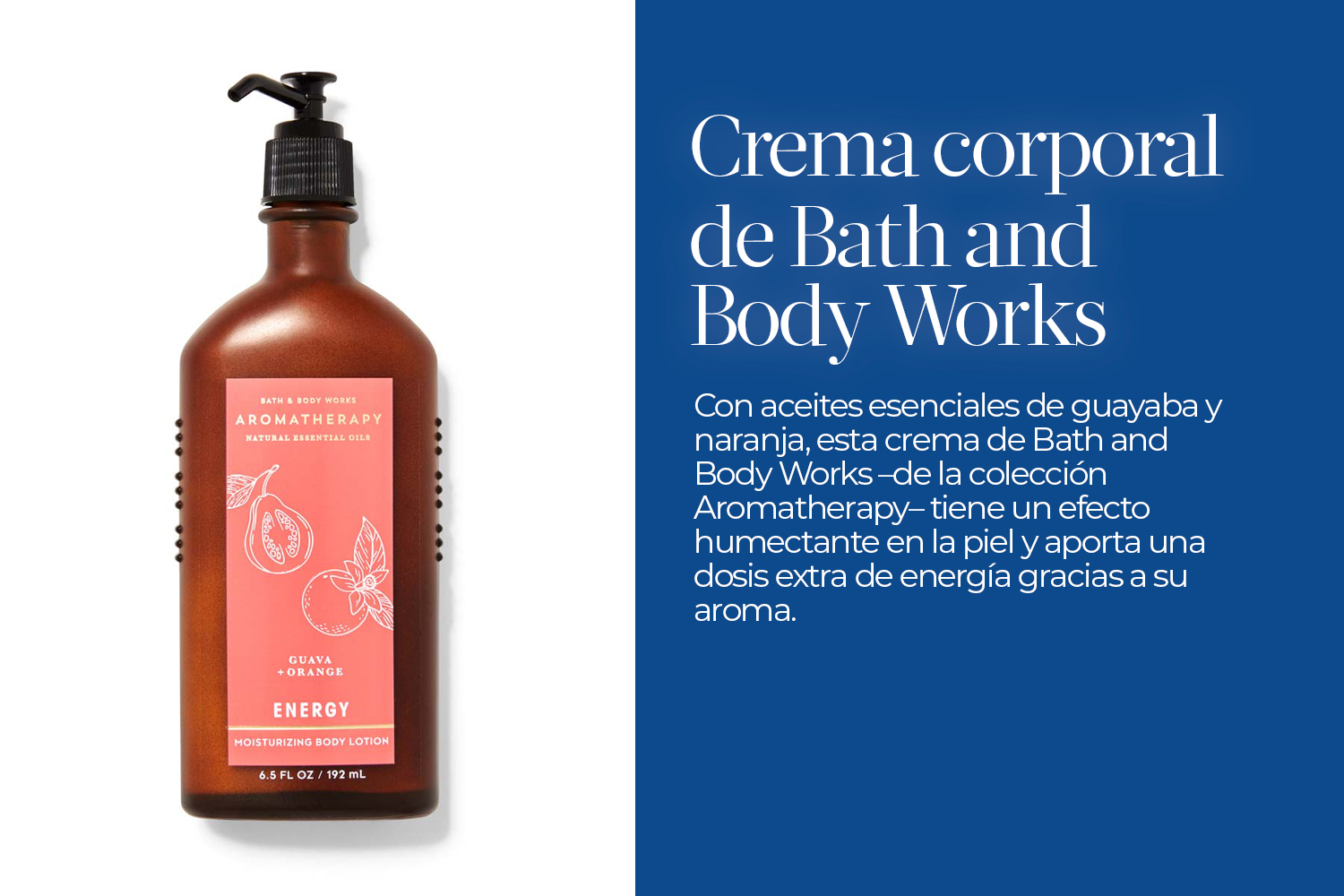 BATH & BODY WORKS
AROMATHERAPY
NATURAL ESSENTIAL OILS

GUAVA
+ ORANGE

ENERGY

MOISTURIZING BODY LOTION

6.5 FL OZ / 192 mL

Crema corporal de Bath and Body Works

Con aceites esenciales de guayaba y naranja, esta crema de Bath and Body Works –de la colección Aromatherapy– tiene un efecto humectante en la piel y aporta una dosis extra de energía gracias a su aroma.