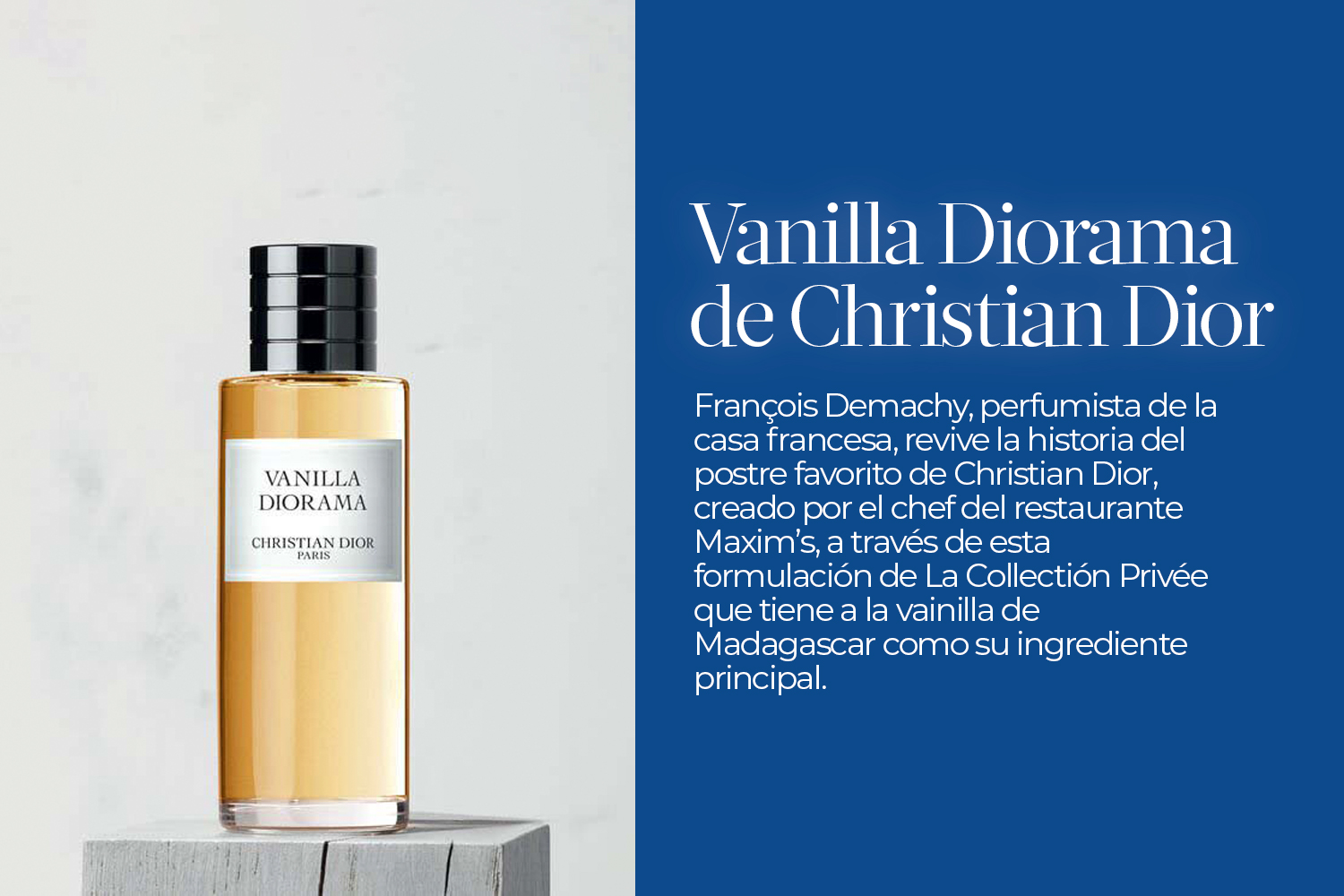 VANILLA DIORAMA

CHRISTIAN DIOR
PARIS

Vanilla Diorama de Christian Dior

François Demachy, perfumista de la casa francesa, revive la historia del postre favorito de Christian Dior, creado por el chef del restaurante Maxim's, a través de esta formulación de La Collectión Privée que tiene a la vainilla de Madagascar como su ingrediente principal.