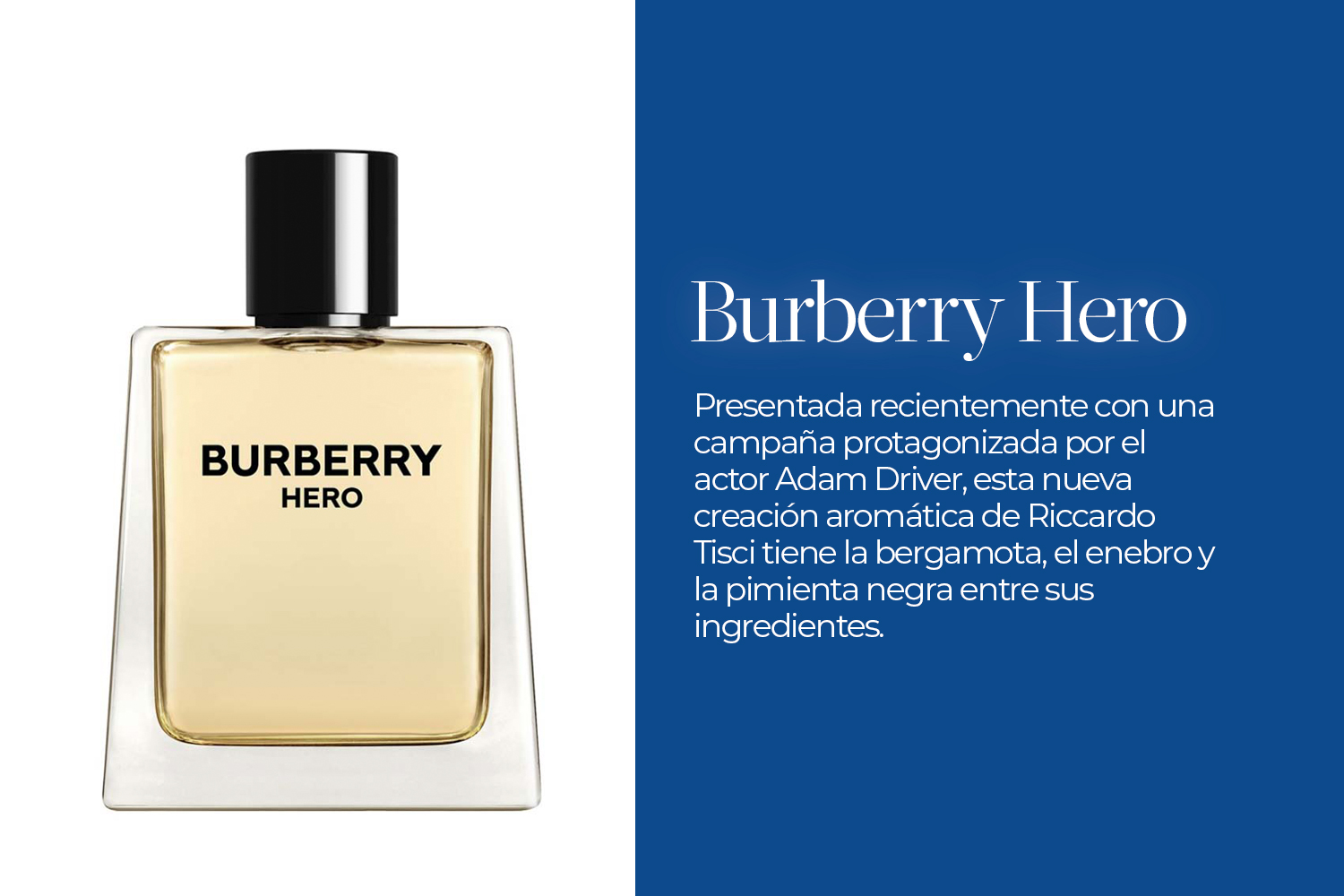 BURBERRY
HERO

Burberry Hero

Presentada recientemente con una campaña protagonizada por el actor Adam Driver, esta nueva creación aromática de Riccardo Tisci tiene la bergamota, el enebro y la pimienta negra entre sus ingredientes.