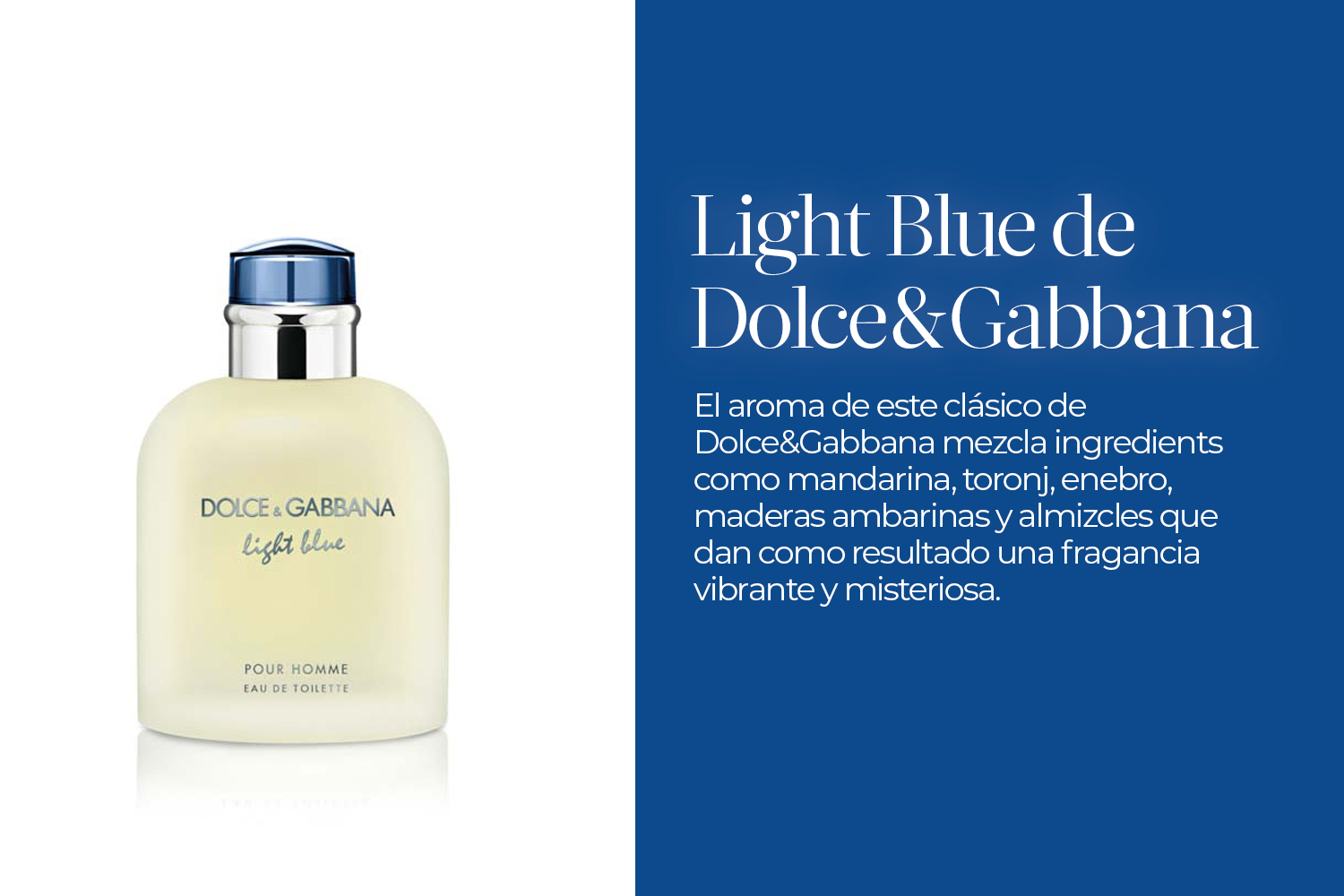 DOLCE & GABBANA
light blue

POUR HOMME
EAU DE TOILETTE

Light Blue de Dolce&Gabbana

El aroma de este clásico de Dolce&Gabbana mezcla ingredients como mandarina, toronj, enebro, maderas ambarinas y almizcles que dan como resultado una fragancia vibrante y misteriosa.