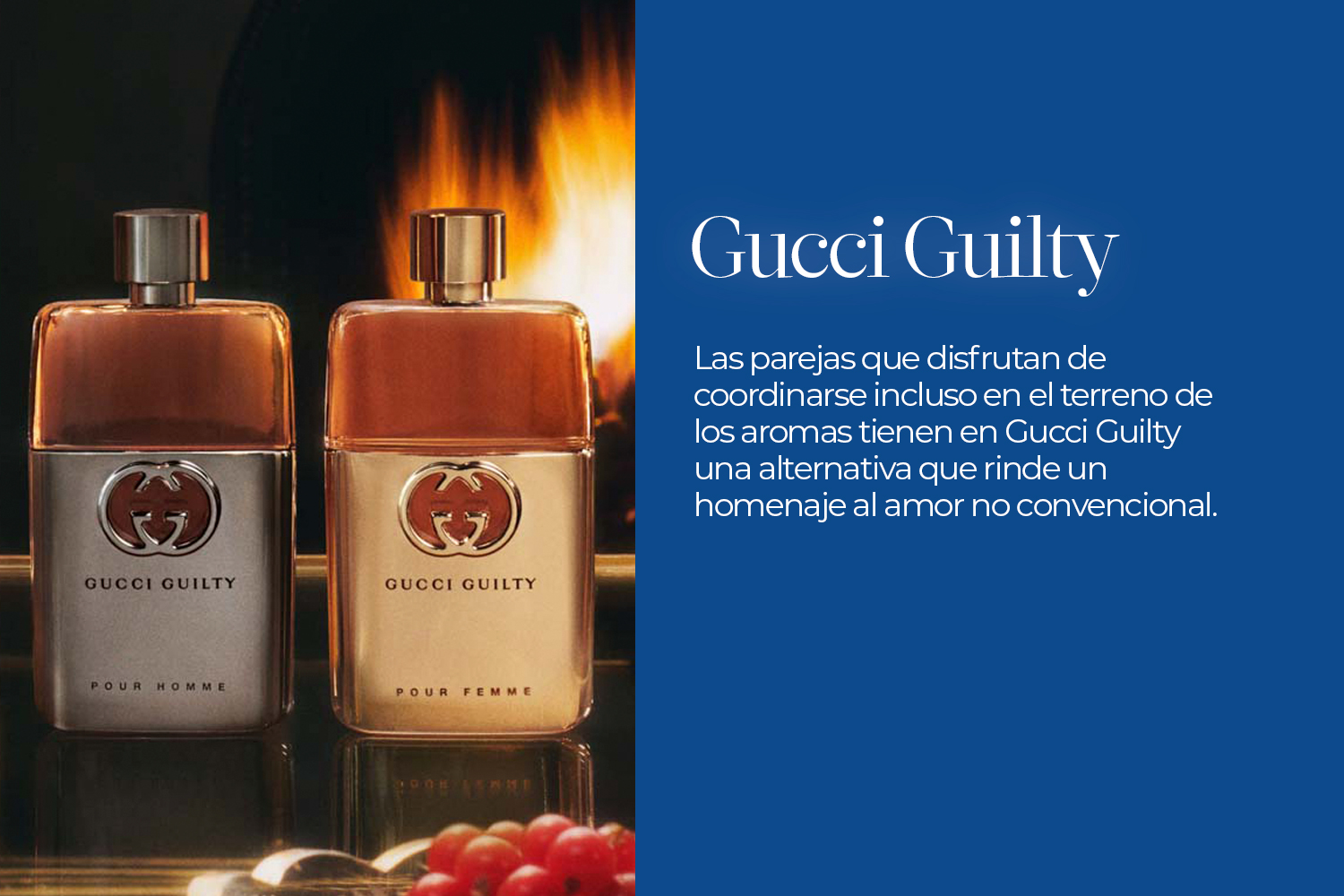 GUCCI GUILTY

POUR HOMME

GUCCI GUILTY

POUR FEMME

Gucci Guilty

Las parejas que disfrutan de coordinarse incluso en el terreno de los aromas tienen en Gucci Guilty una alternativa que rinde un homenaje al amor no convencional.