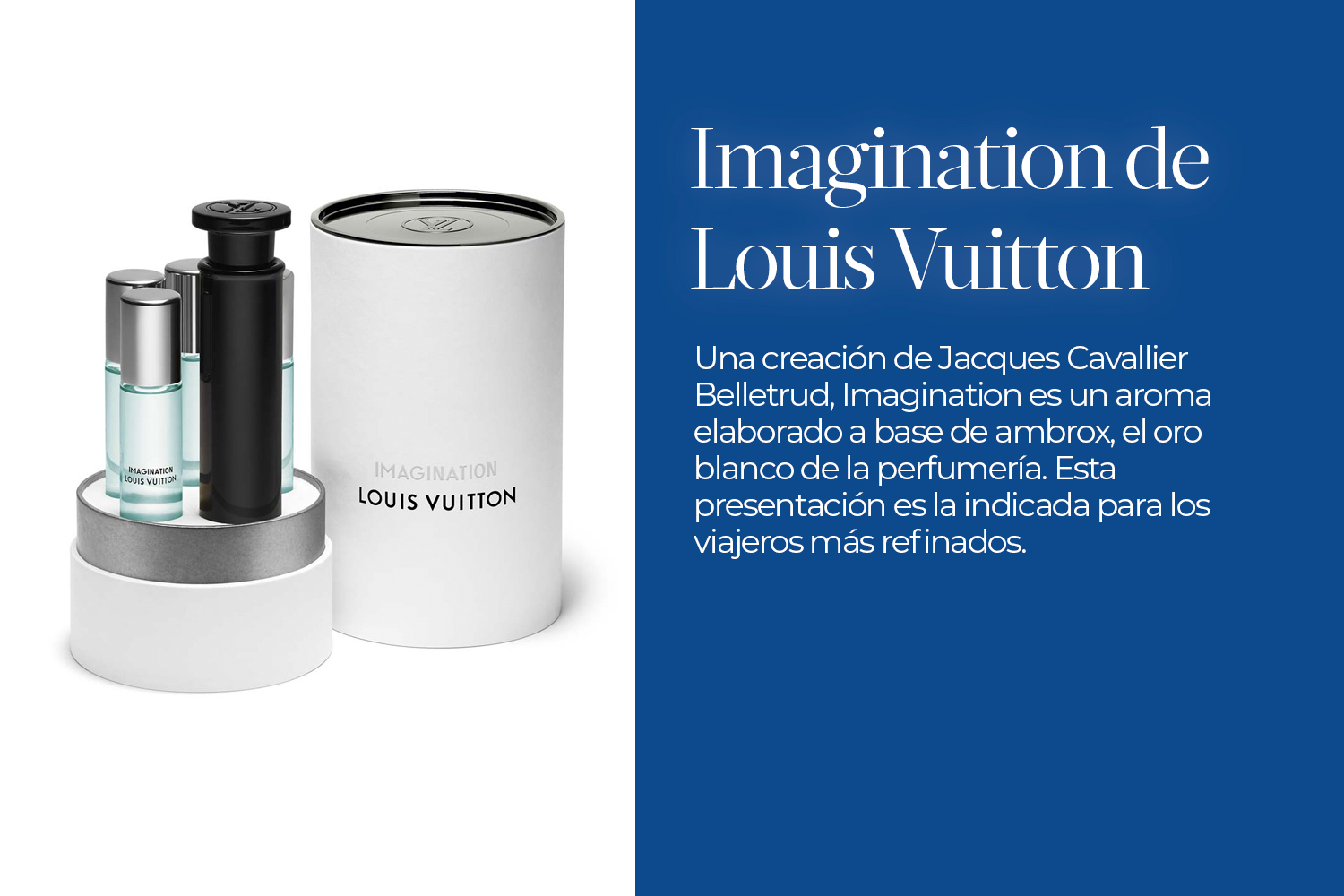 IMAGINATION
LOUIS VUITTON

IMAGINATION
LOUIS VUITTON

Imagination de Louis Vuitton

Una creación de Jacques Cavallier Belletrud, Imagination es un aroma elaborado a base de ambrox, el oro blanco de la perfumería. Esta presentación es la indicada para los viajeros más refinados.