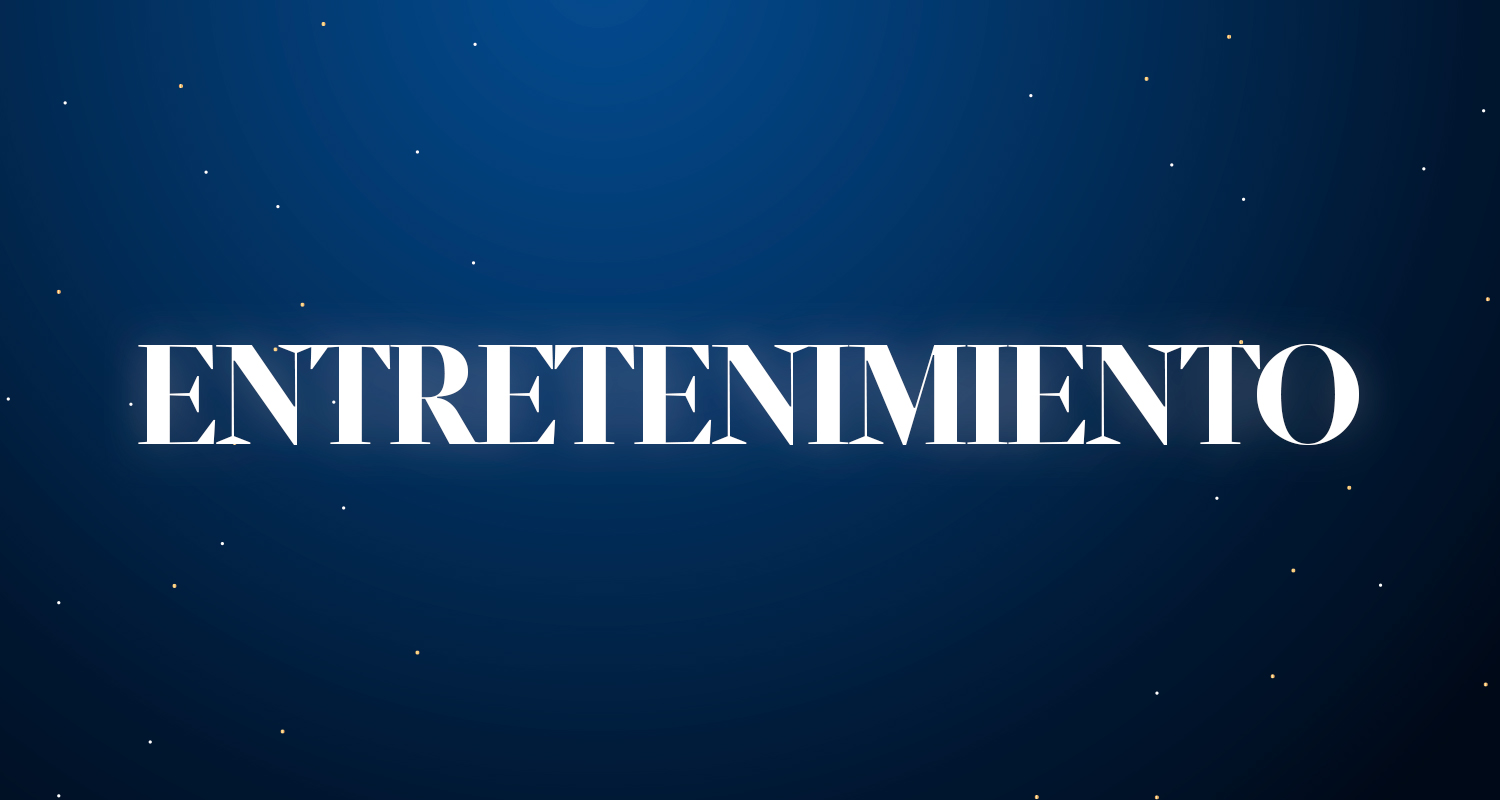 ENTRETENIMIENTO