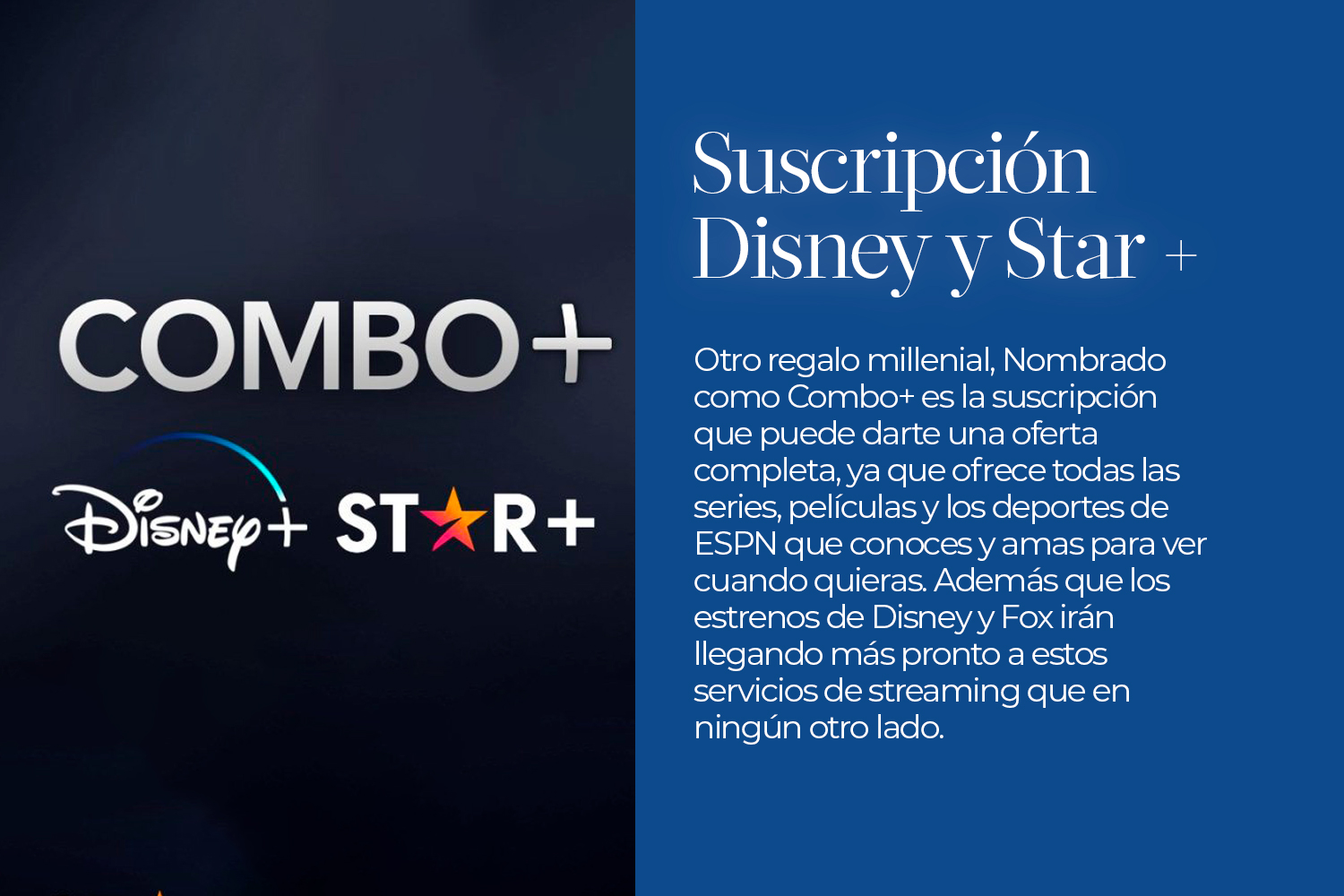 COMBO+

Disney+ STAR+

Suscripción Disney y Star +

Otro regalo millenial, Nombrado como Combo+ es la suscripción que puede darte una oferta completa, ya que ofrece todas las series, películas y los deportes de ESPN que conoces y amas para ver cuando quieras. Además que los estrenos de Disney y Fox irán llegando más pronto a estos servicios de streaming que en ningún otro lado.