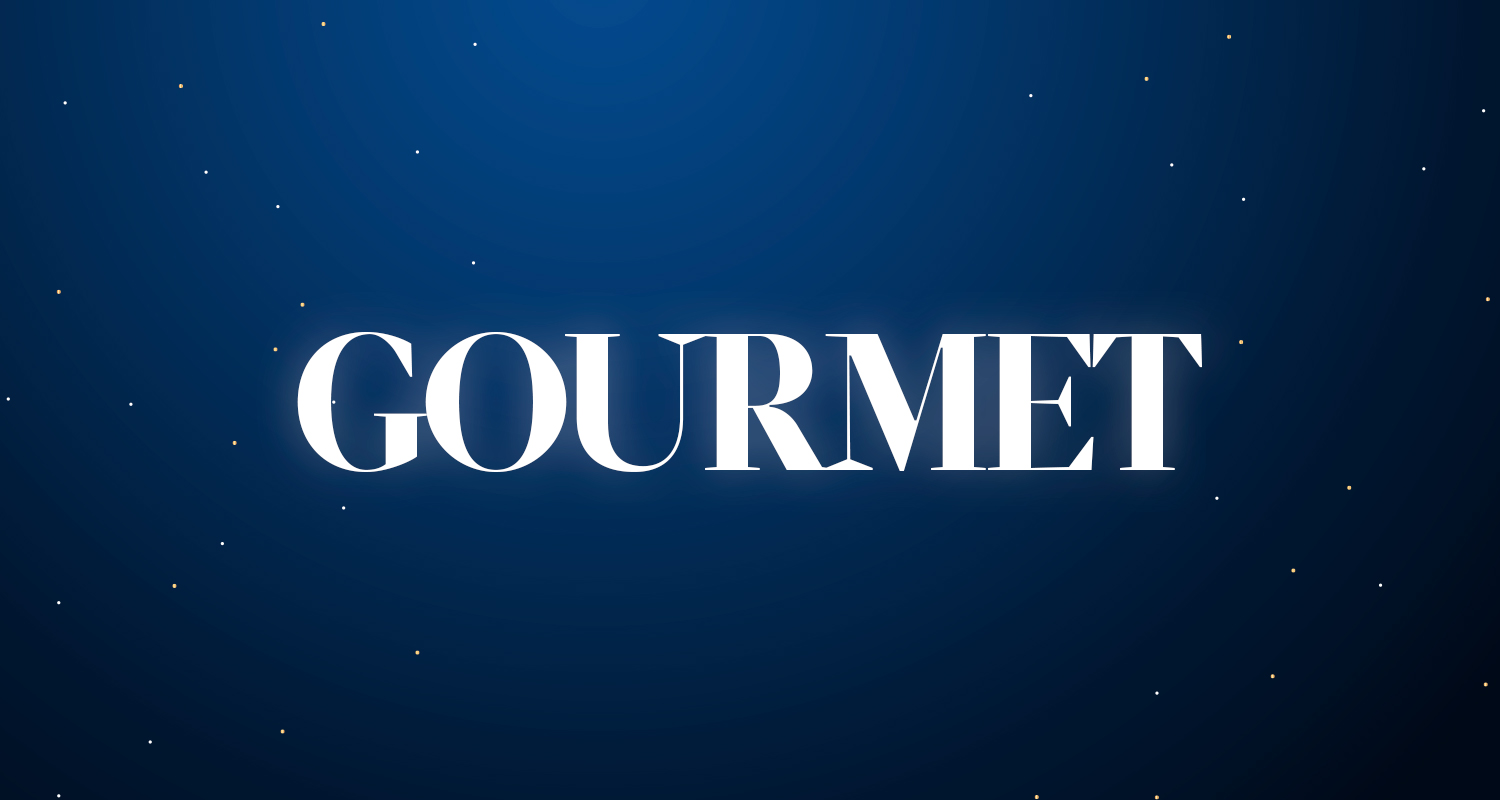 GOURMET