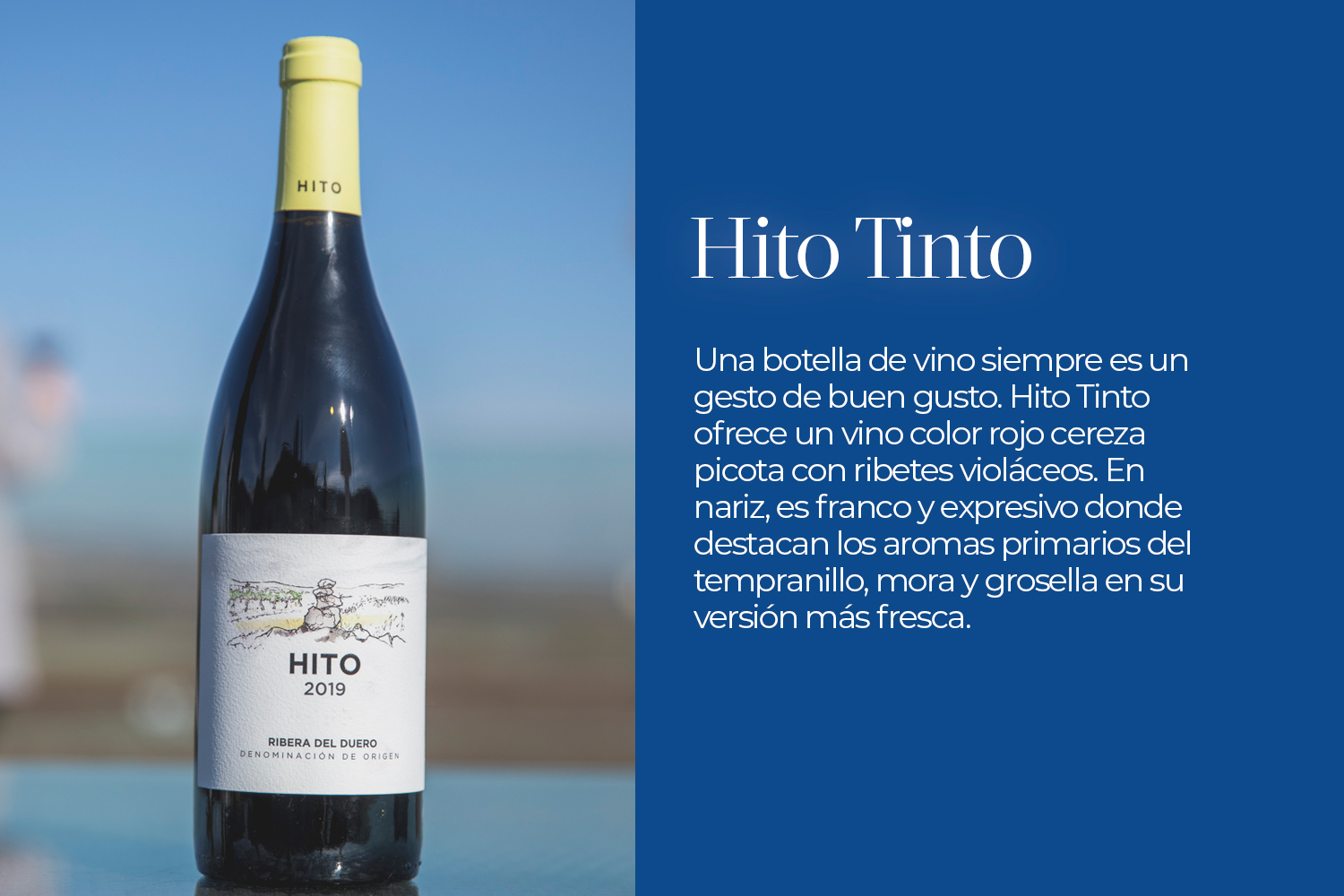 HITO

HITO
2019

RIBERA DEL DUERO
DENOMINACIÓN DE ORIGEN

Hito Tinto

Una botella de vino siempre es un gesto de buen gusto. Hito Tinto ofrece un vino color rojo cereza picota con ribetes violáceos. En nariz, es franco y expresivo donde destacan los aromas primarios del tempranillo, mora y grosella en su versión más fresca.