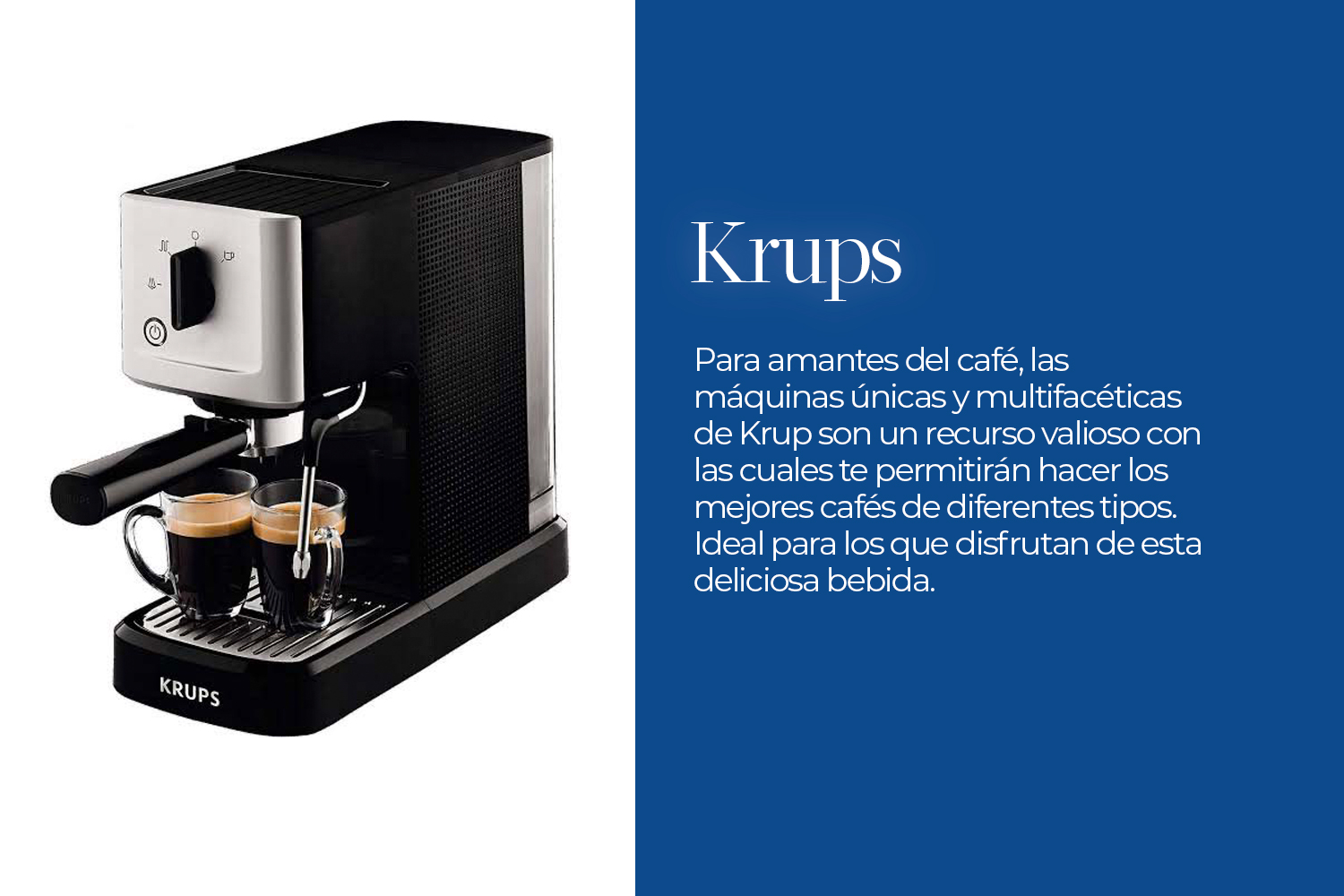 KRUPS

Krups

Para amantes del café, las máquinas únicas y multifacéticas de Krup son un recurso valioso con las cuales te permitirán hacer los mejores cafés de diferentes tipos. Ideal para los que disfrutan de esta deliciosa bebida.