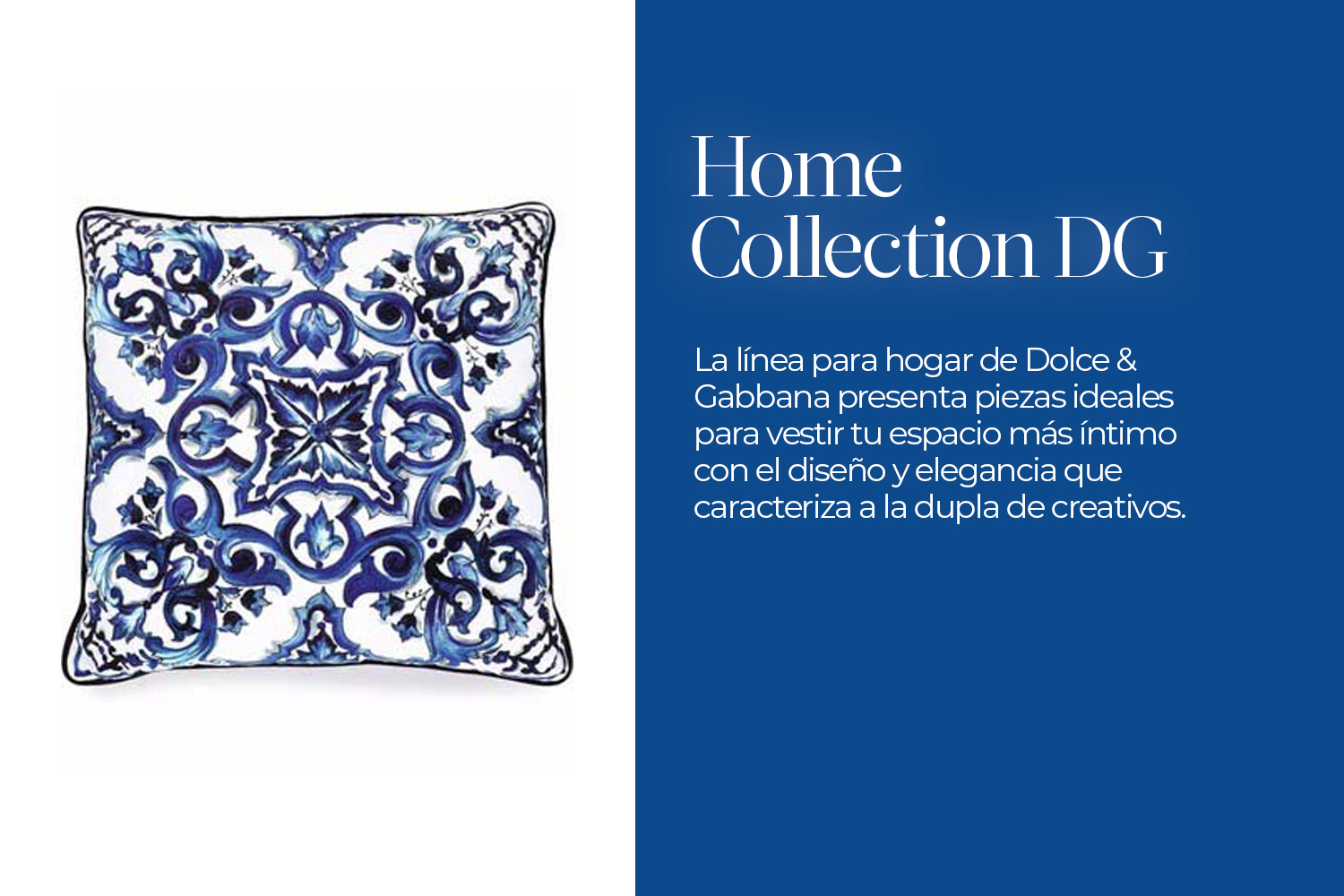 Home Collection DG

La línea para hogar de Dolce & Gabbana presenta piezas ideales para vestir tu espacio más íntimo con el diseño y elegancia que caracteriza a la dupla de creativos.