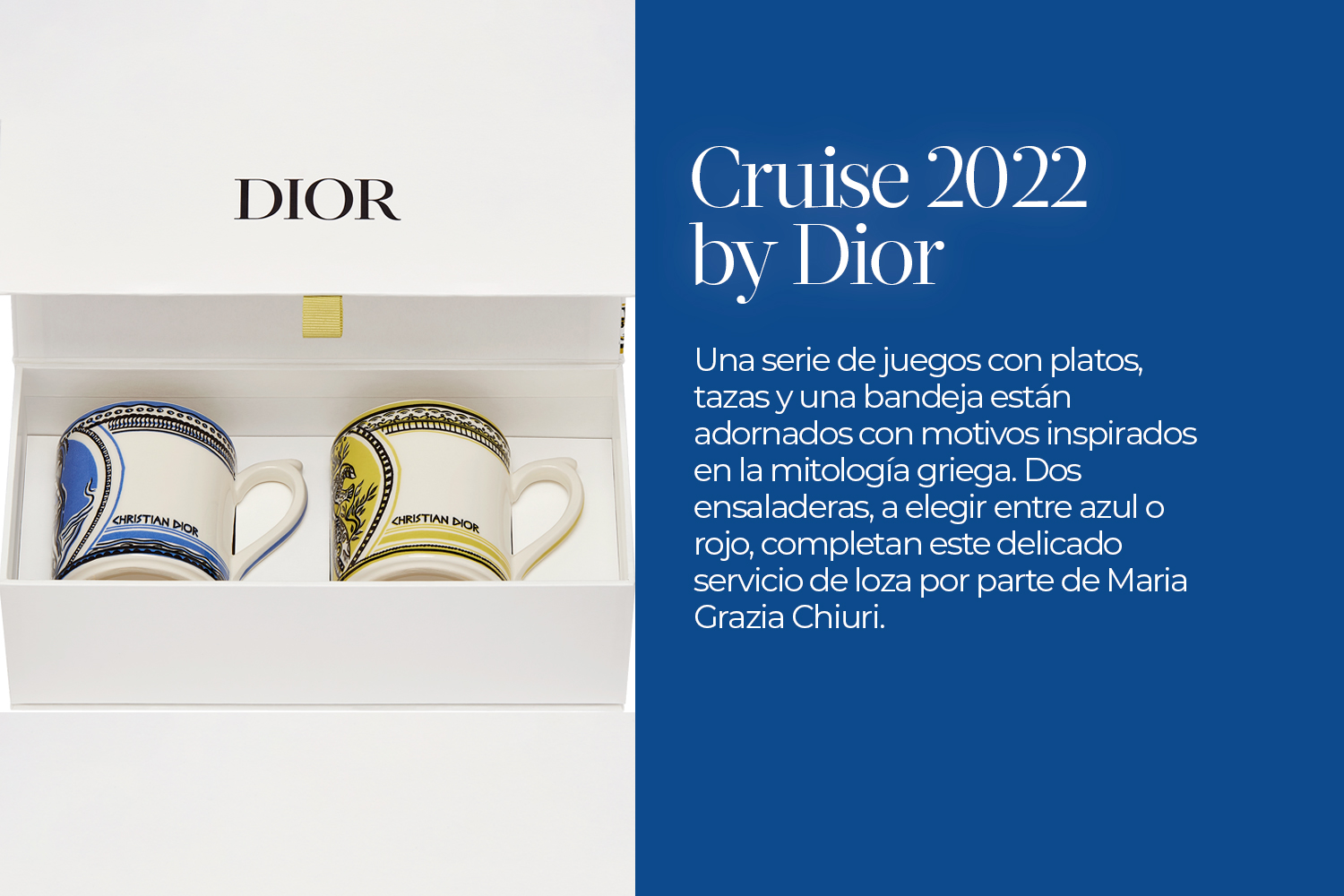 DIOR

CHRISTIAN DIOR

CHRISTIAN DIOR

Cruise 2022 by Dior

Una serie de juegos con platos, tazas y una bandeja están adornados con motivos inspirados en la mitología griega. Dos ensaladeras, a elegir entre azul o rojo, completan este delicado servicio de loza por parte de Maria Grazia Chiuri.