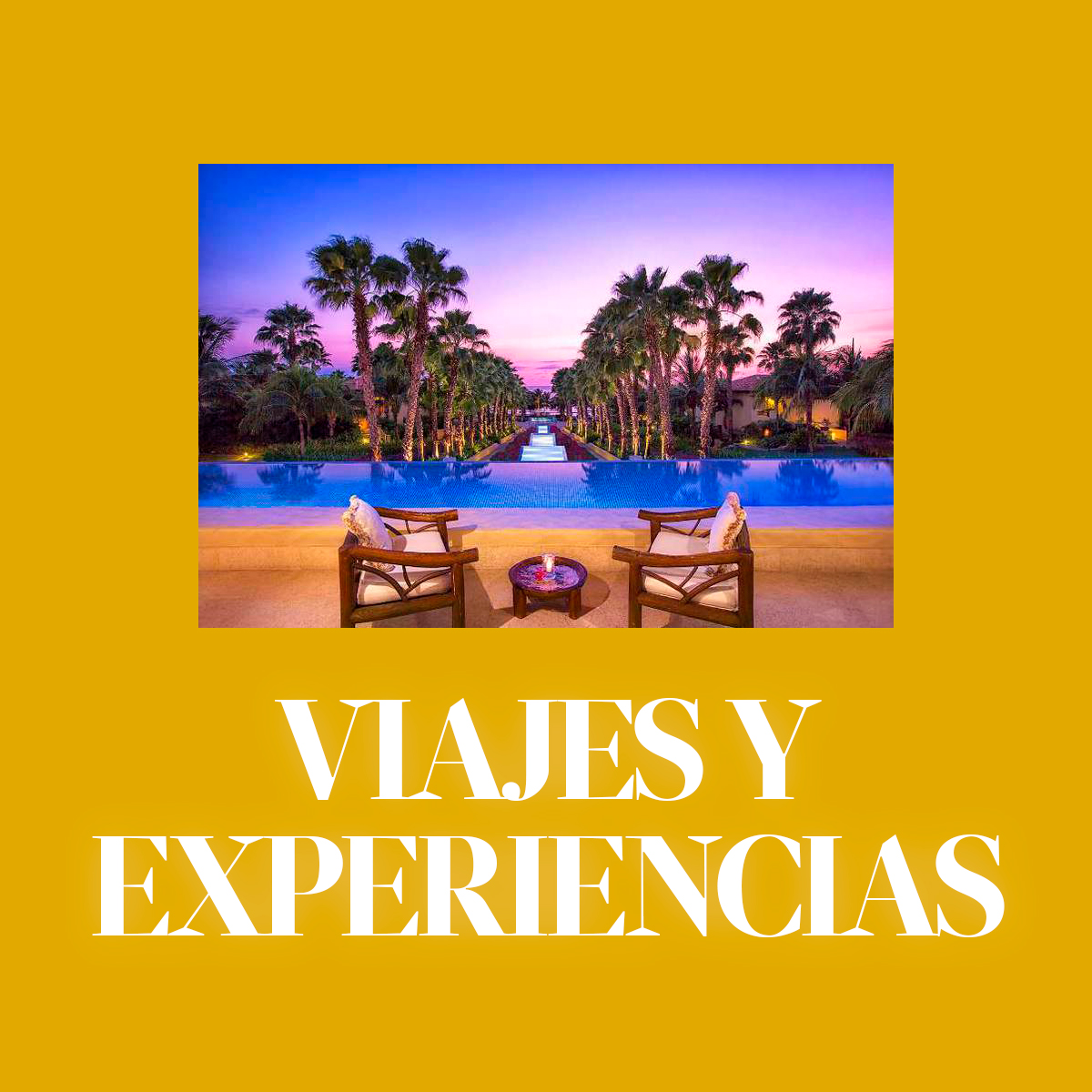 VIAJES Y EXPERIENCIAS