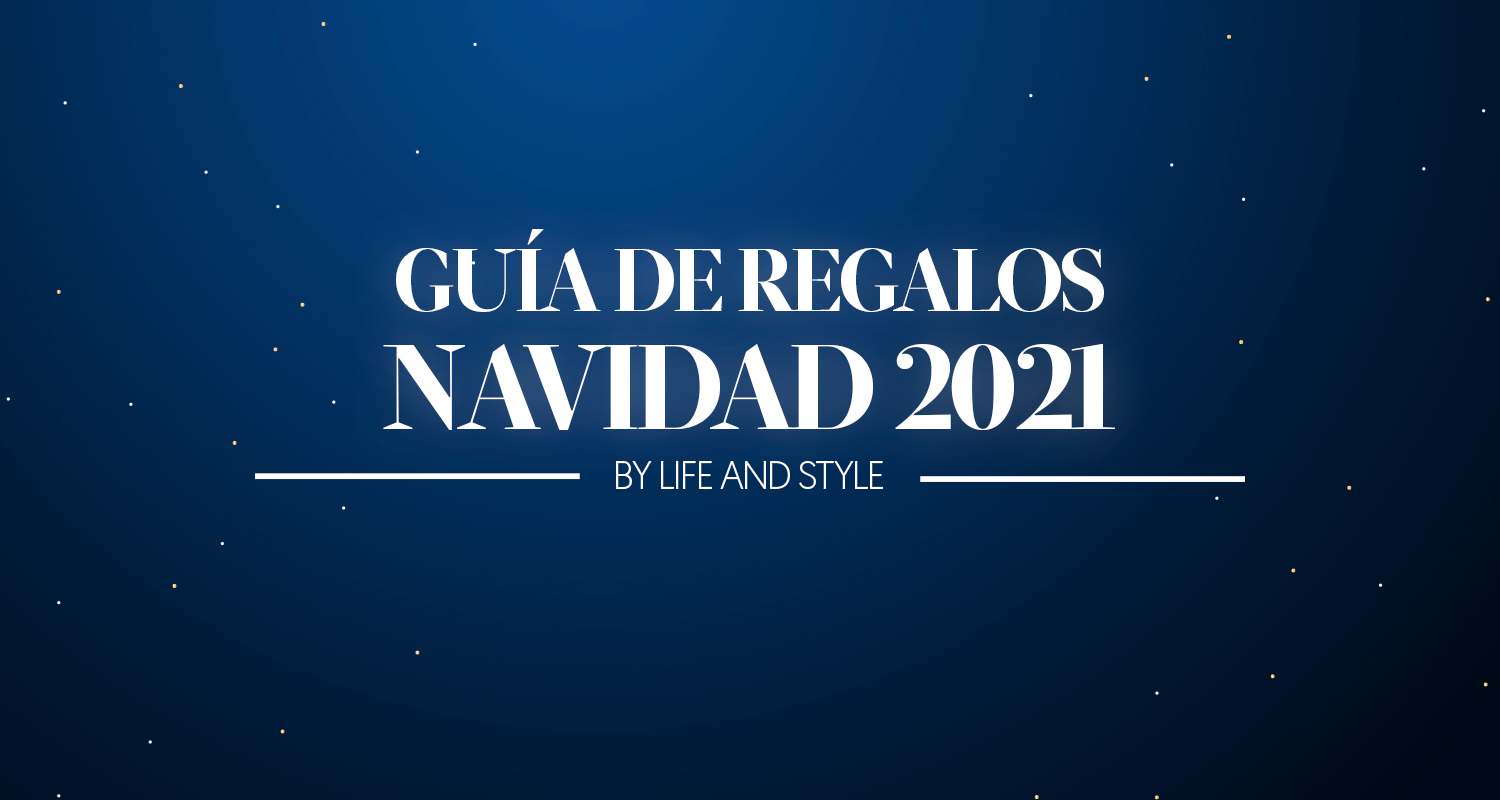 GUÍA DE REGALOS
NAVIDAD 2021

BY LIFE AND STYLE