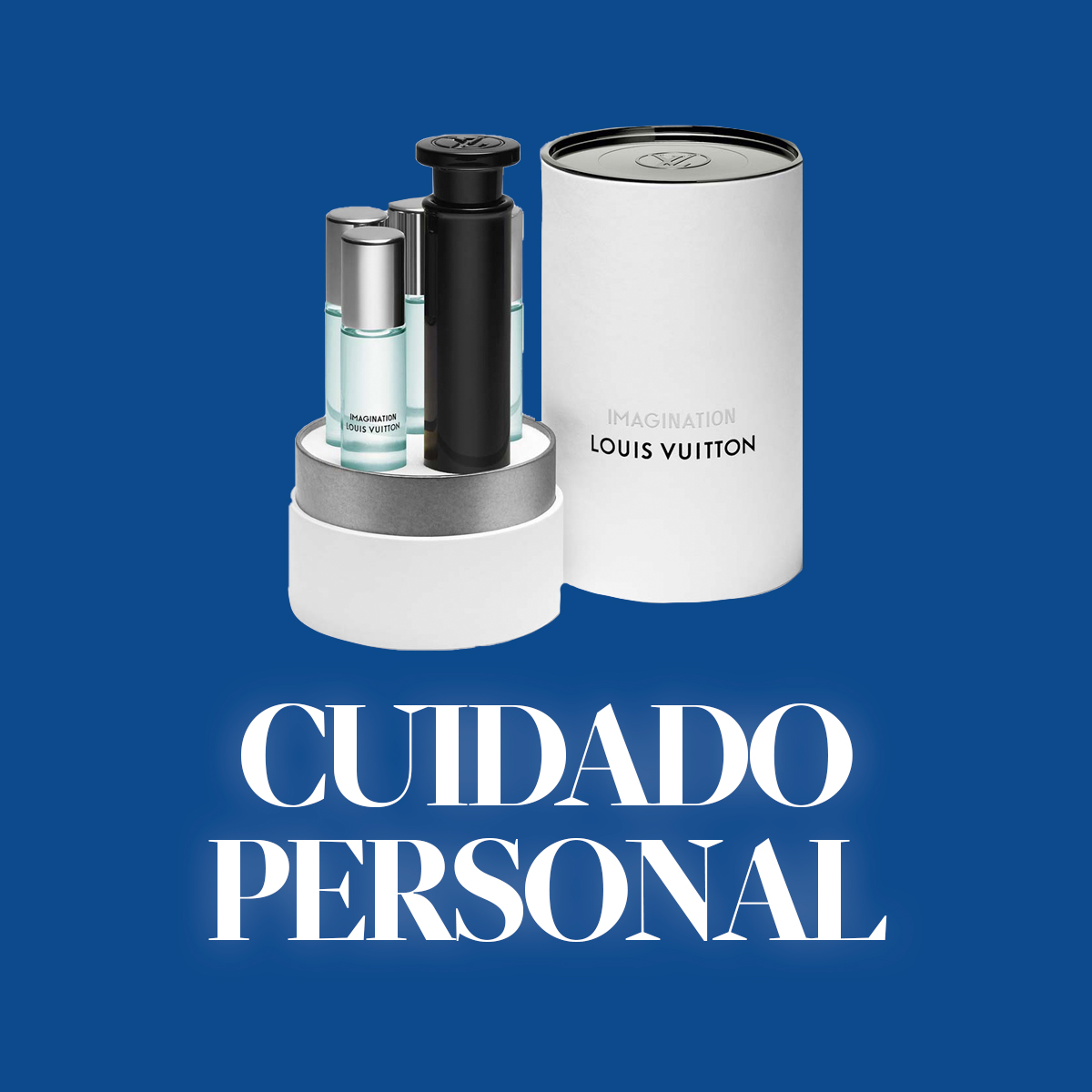 IMAGINATION
LOUIS VUITTON

IMAGINATION
LOUIS VUITTON

CUIDADO
PERSONAL