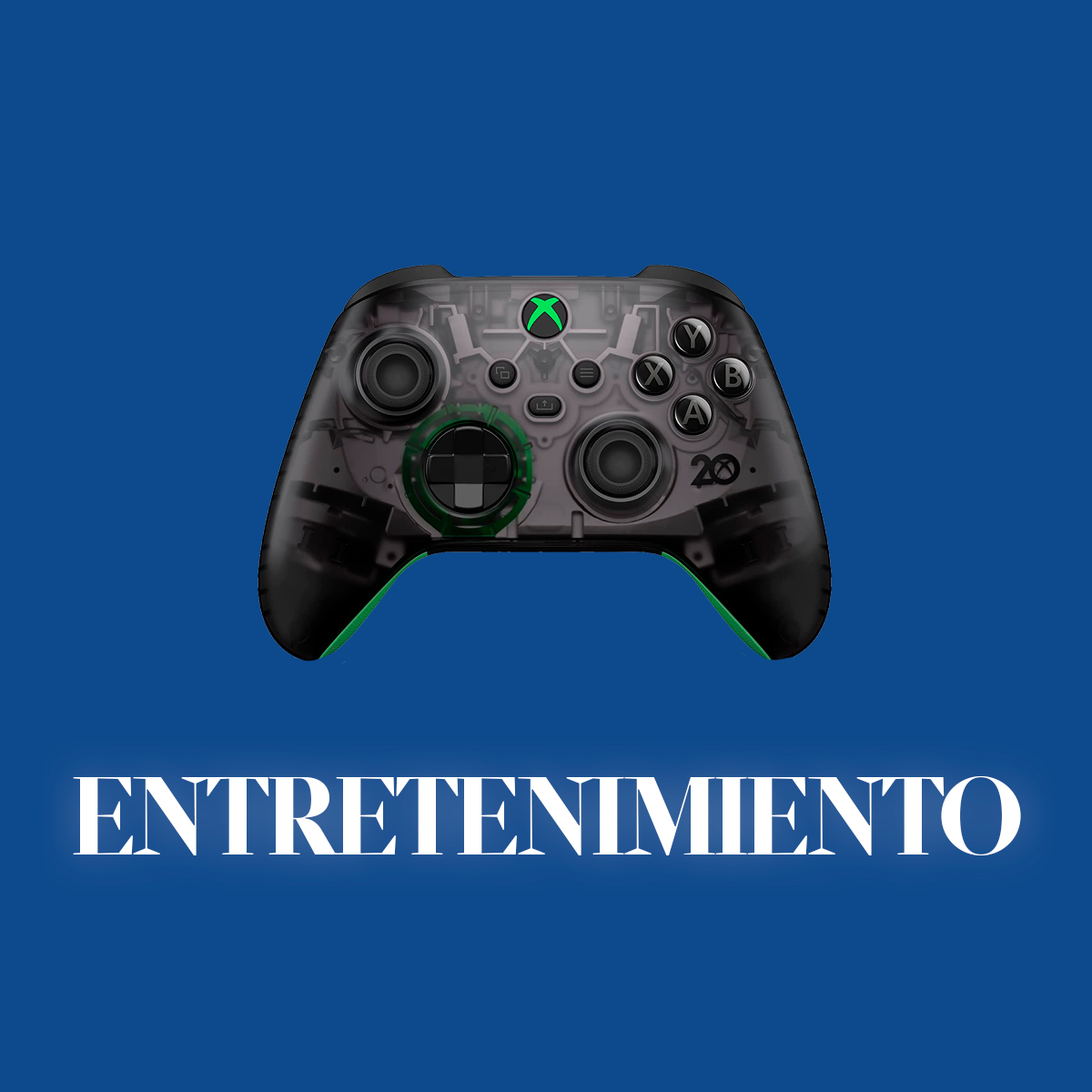 Y
X
B
A
20

ENTRETENIMIENTO