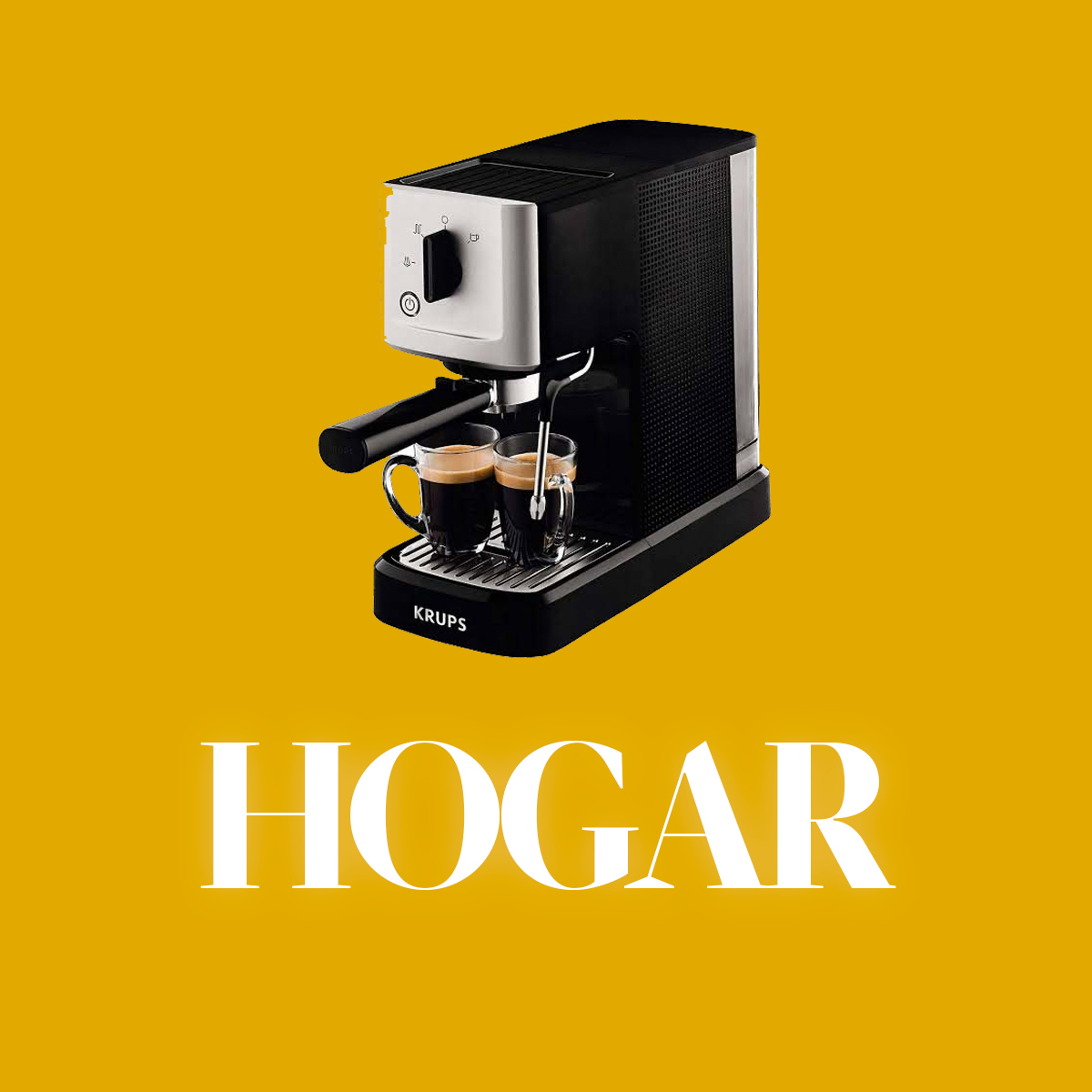 KRUPS

HOGAR